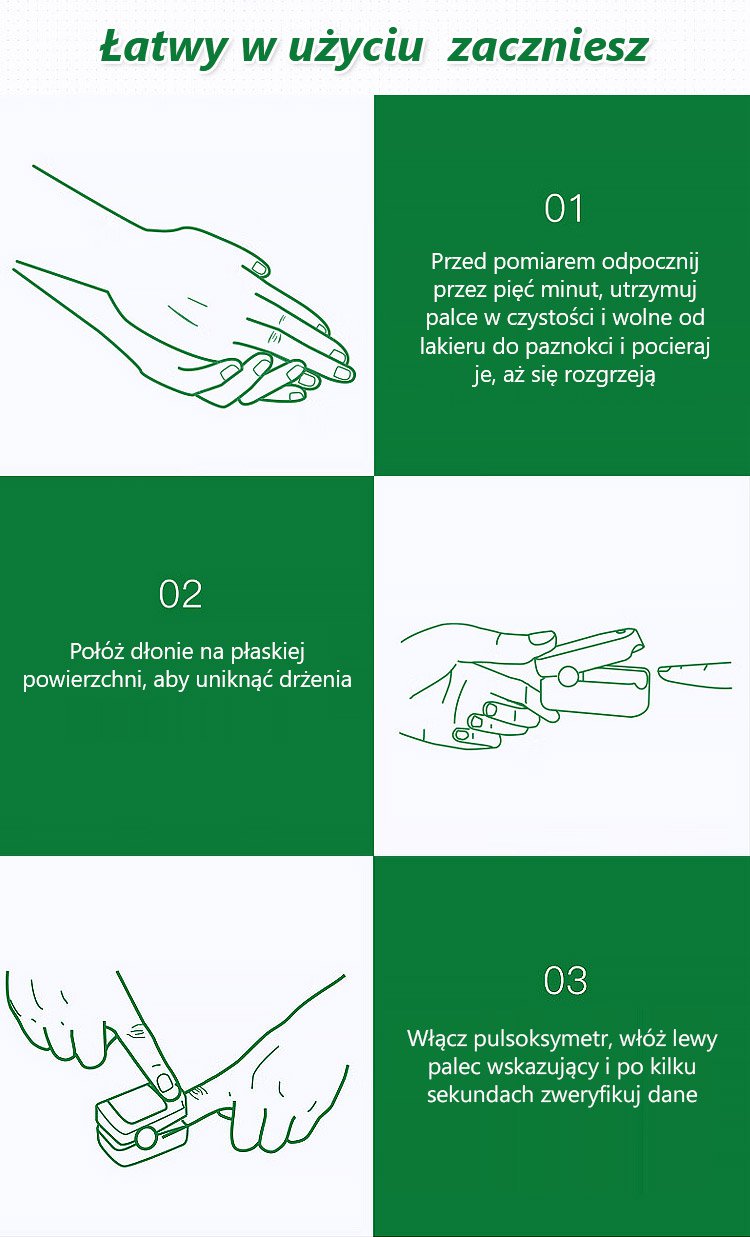 Łatwy w użyciu zaczniesz

01

Przed pomiarem odpocznij przez pięć minut, utrzymuj palce w czystości i wolne od lakieru do paznokci i pocieraj je, aż się rozgrzeją

02

Połóż dłonie na płaskiej powierzchni, aby uniknąć drżenia

03

Włącz pulsoksymetr, włóż lewy palec wskazujący i po kilku sekundach zweryfikuj dane