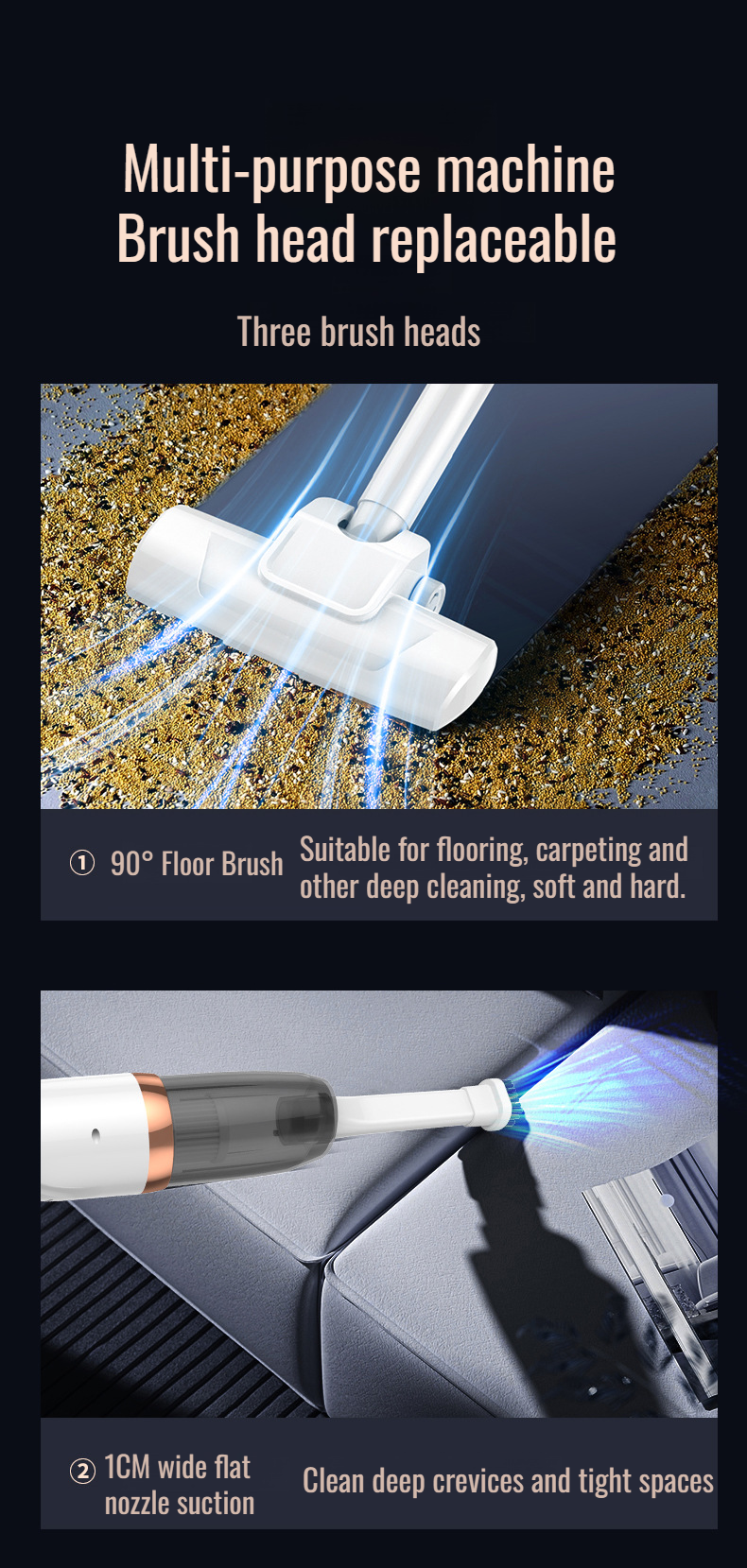 Multi-purpose machine
Brush head replaceable

Three brush heads

① 90° Floor Brush

Suitable for flooring, carpeting and other deep cleaning, soft and hard.

② 1CM wide flat nozzle suction

Clean deep crevices and tight spaces