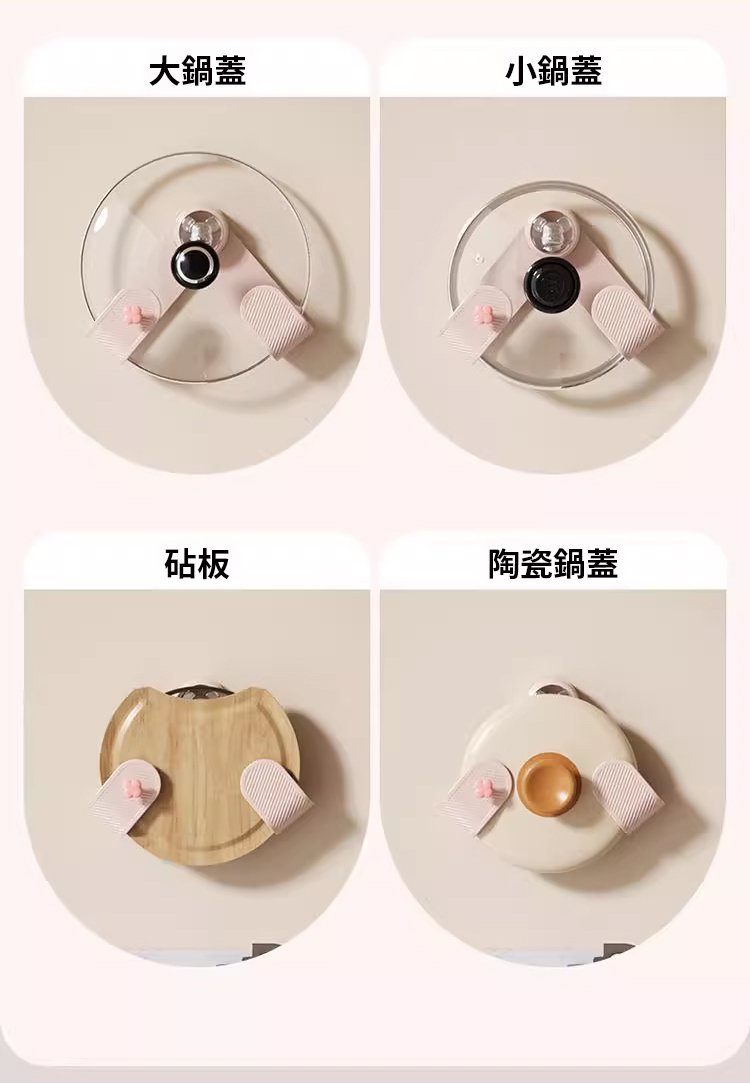 大鍋蓋

小鍋蓋

砧板

陶瓷鍋蓋