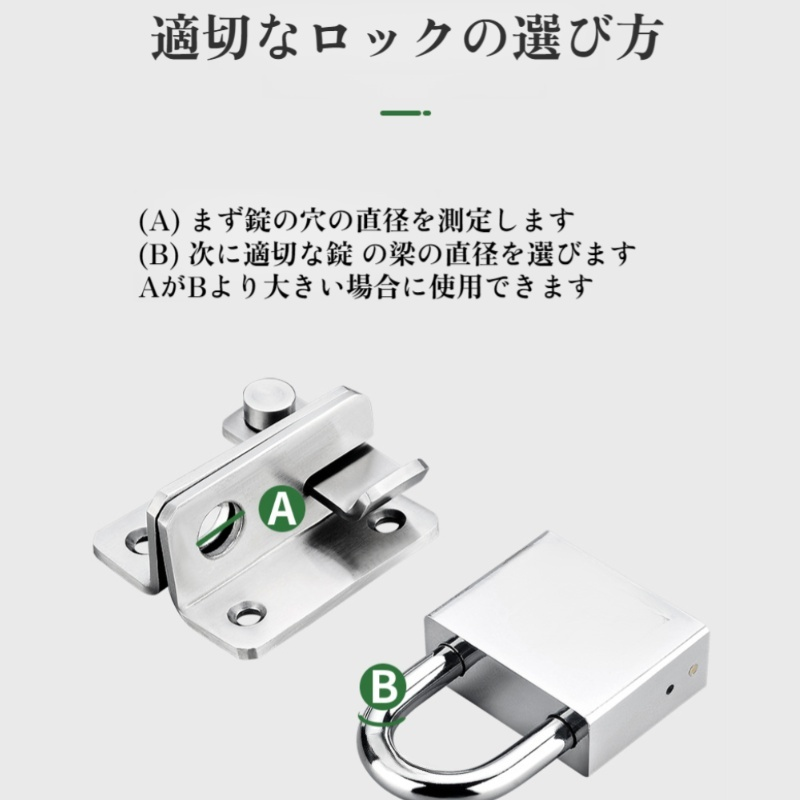 適切なロックの選び方

(A) まず錠の穴の直径を測定します
(B) 次に適切な錠 の梁の直径を選びます
AがBより大きい場合に使用できます

A

B