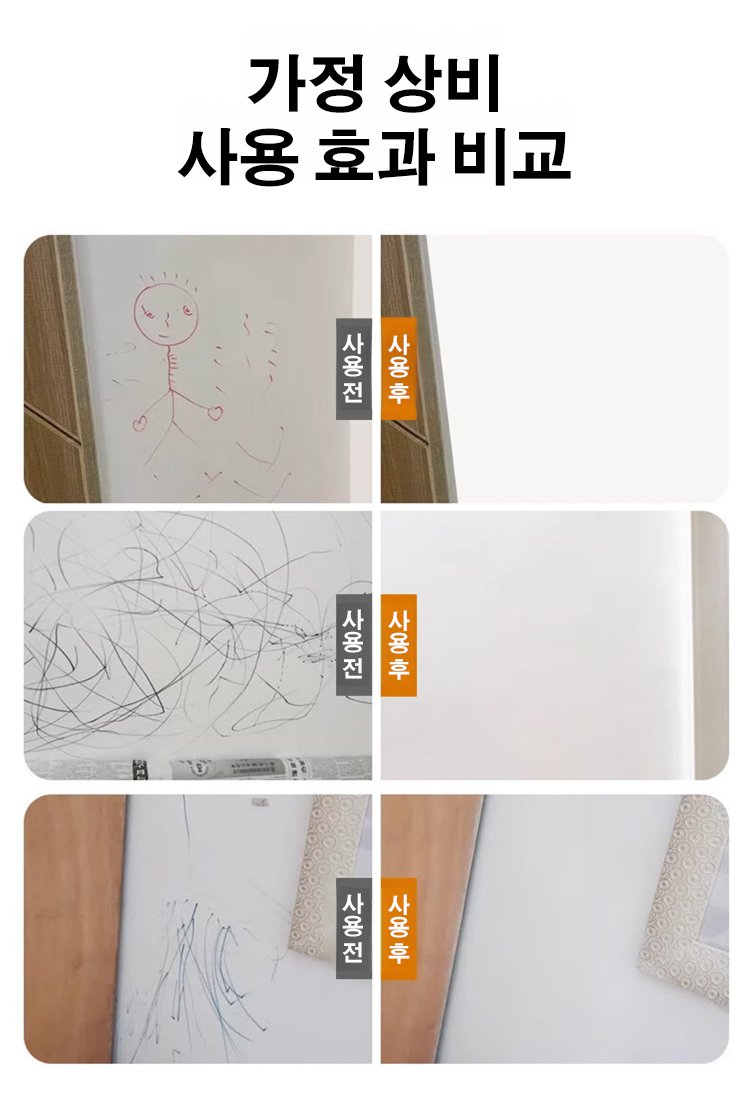 가정 상비
사용 효과 비교

사용전

사용후

사용전

사용후

사용전

사용후