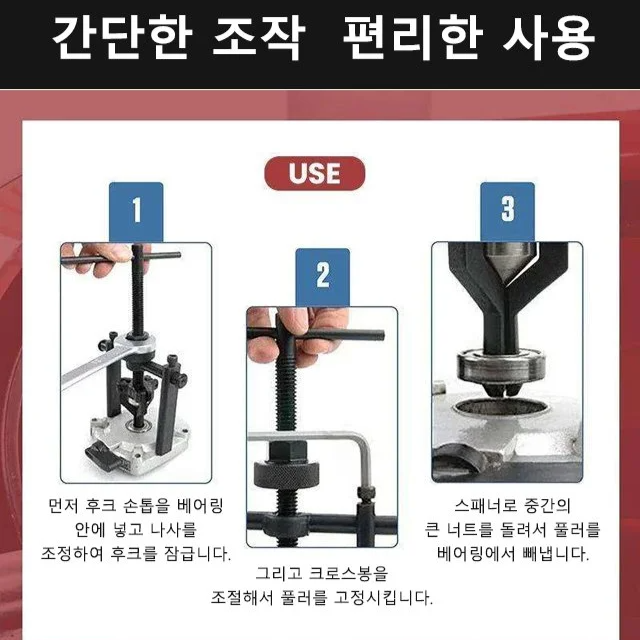 간단한 조작 편리한 사용

USE

1

먼저 후크 손톱을 베어링 안에 넣고 나사를 조정하여 후크를 잠급니다.

2

그리고 크로스봉을 조절해서 풀러를 고정시킵니다.

3

스패너로 중간의 큰 너트를 돌려서 풀러를 베어링에서 빼냅니다.