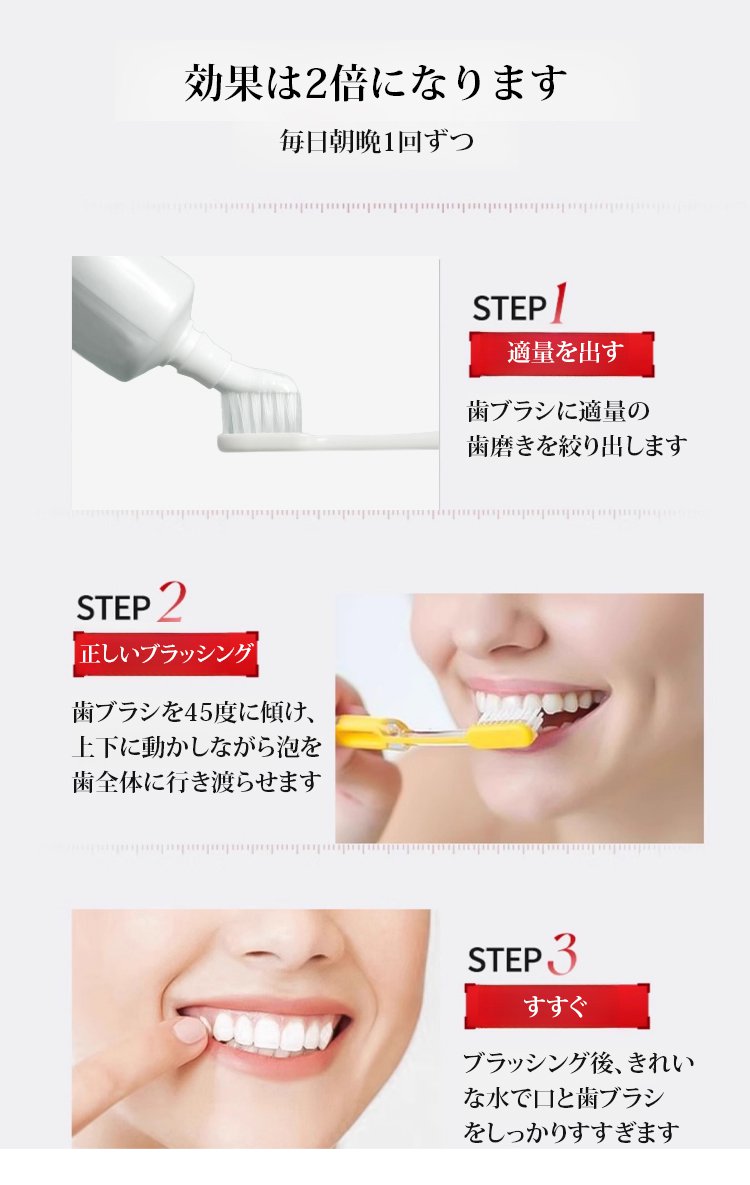 効果は2倍になります

毎日朝晩1回ずつ

STEP 1

適量を出す

歯ブラシに適量の歯磨きを絞り出します

STEP 2

正しいブラッシング

歯ブラシを45度に傾け、上下に動かしながら泡を歯全体に行き渡らせます

STEP 3

すすぐ

ブラッシング後、きれいな水で口と歯ブラシをしっかりすすぎます