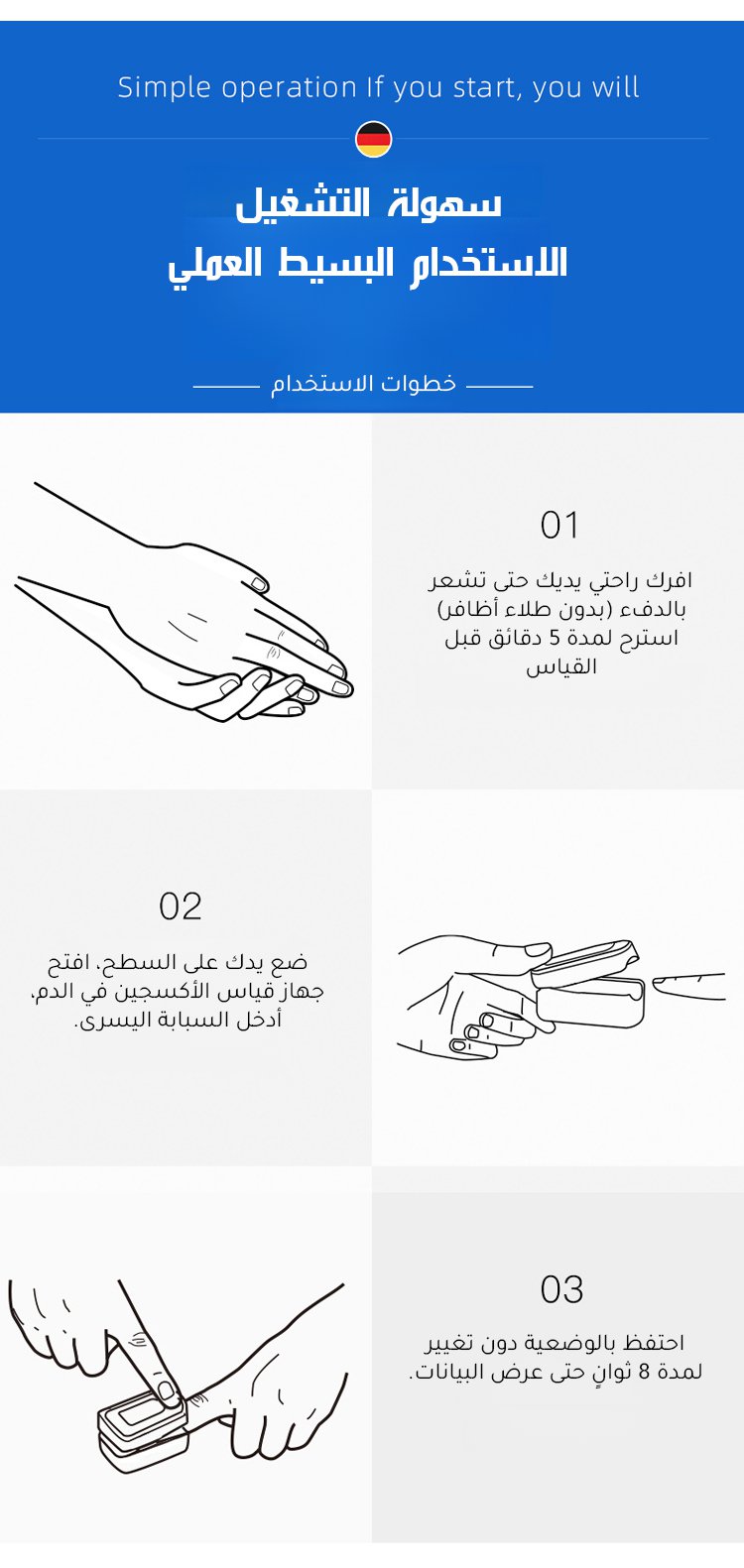 Simple operation If you start, you will

سهولة التشغيل
الاستخدام البسيط العملي

خطوات الاستخدام

01

افرك راحتي يديك حتى تشعر بالدفء (بدون طلاء أظافر) استرح لمدة 5 دقائق قبل القياس

02

ضع يدك على السطح، افتح جهاز قياس الأكسجين في الدم، أدخل السبابة اليسرى.

03

احتفظ بالوضعية دون تغيير لمدة 8 ثوانٍ حتى عرض البيانات.