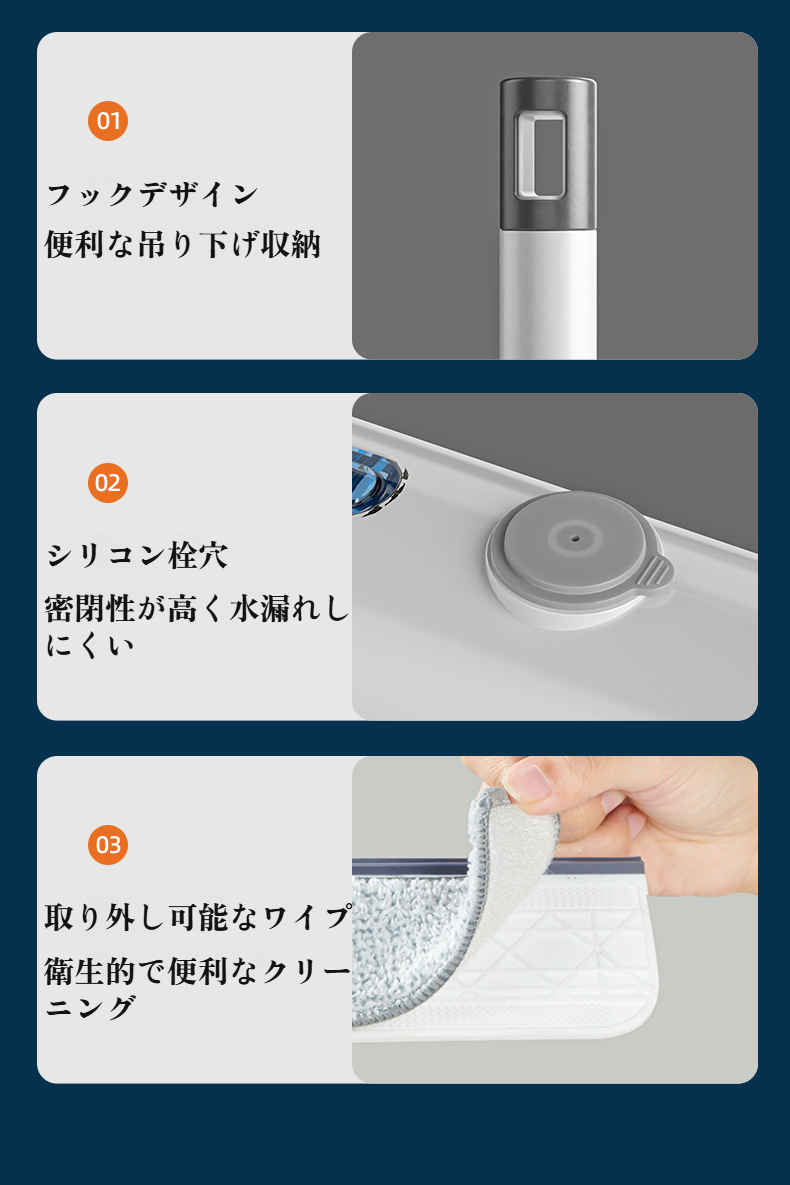 01

フックデザイン

便利な吊り下げ収納

02

シリコン栓穴

密閉性が高く水漏れしにくい

03

取り外し可能なワイプ

衛生的で便利なクリーニング