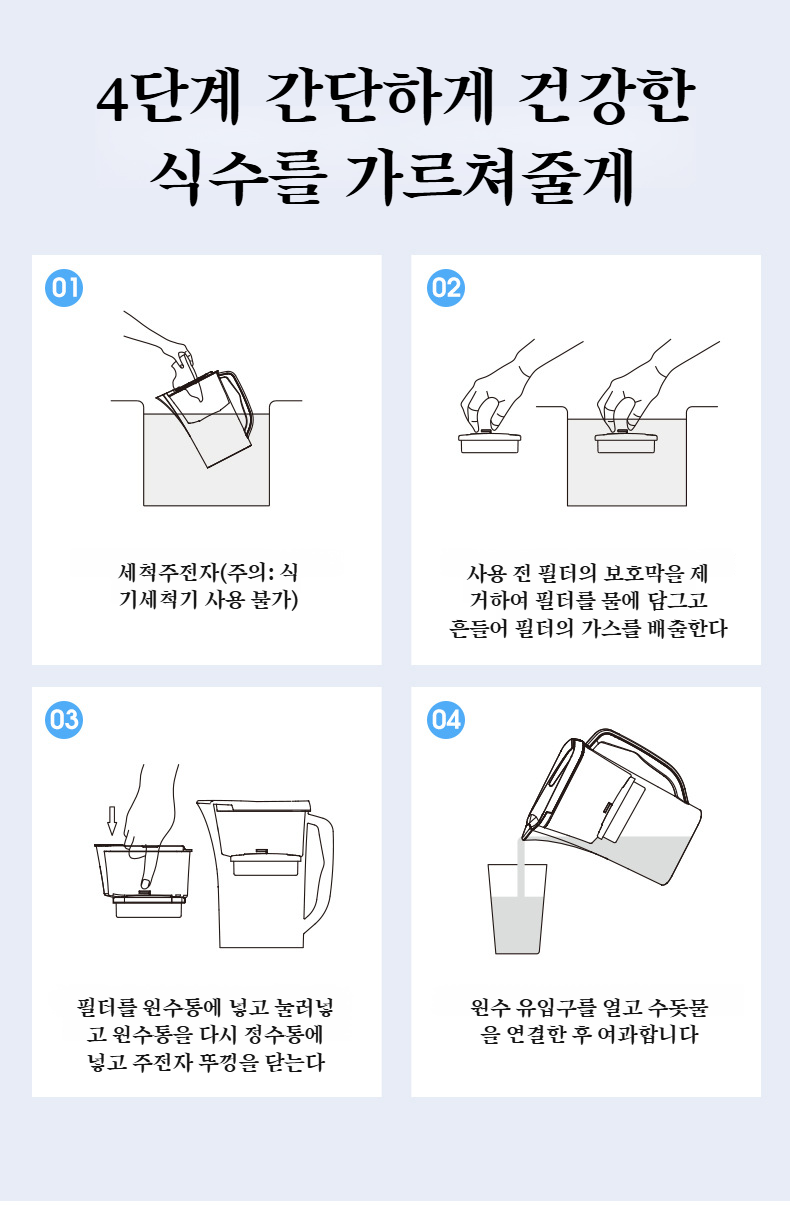 4단계 간단하게 건강한 식수를 가르쳐줄게

01

세척주전자(주의: 식기세척기 사용 불가)

02

사용 전 필터의 보호막을 제거하여 필터를 물에 담그고 흔들어 필터의 가스를 배출한다

03

필터를 원수통에 넣고 눌러넣고 원수통을 다시 정수통에 넣고 주전자 뚜껑을 닫는다

04

원수 유입구를 열고 수돗물을 연결한 후 여과합니다