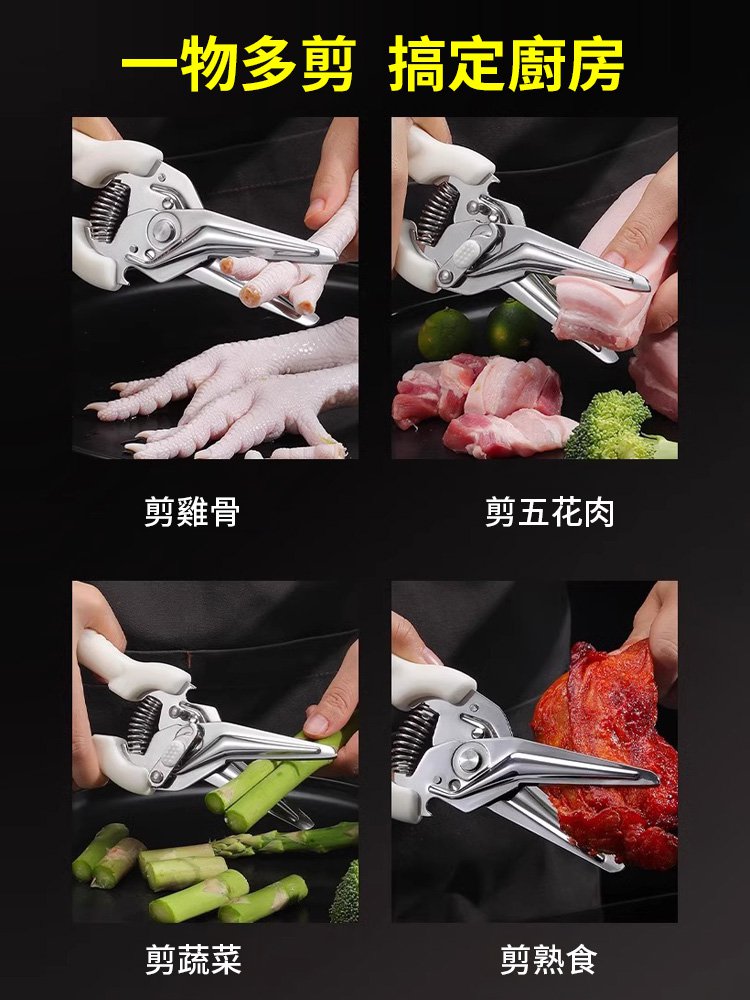 一物多剪 搞定廚房

剪雞骨

剪五花肉

剪蔬菜

剪熟食