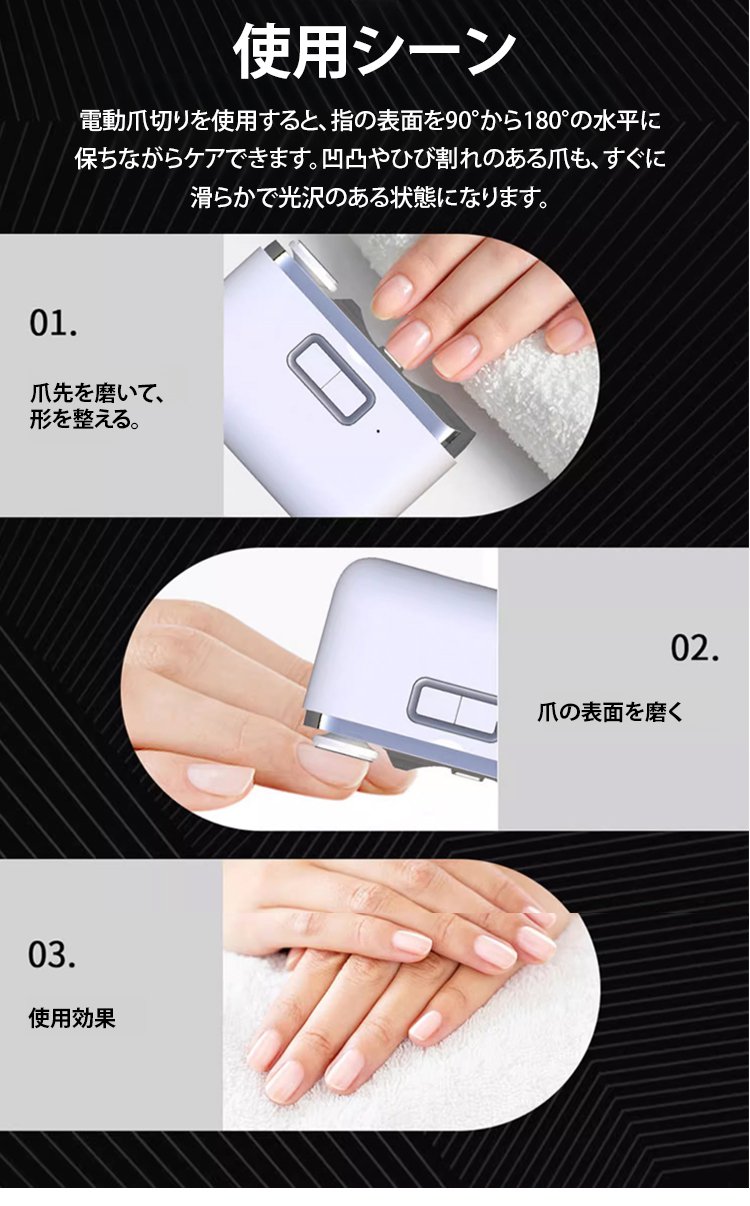 使用シーン

電動爪切りを使用すると、指の表面を90°から180°の水平に保ちながらケアできます。凹凸やひび割れのある爪も、すぐに滑らかで光沢のある状態になります。

01.

爪先を磨いて、形を整える。

02.

爪の表面を磨く

03.

使用効果