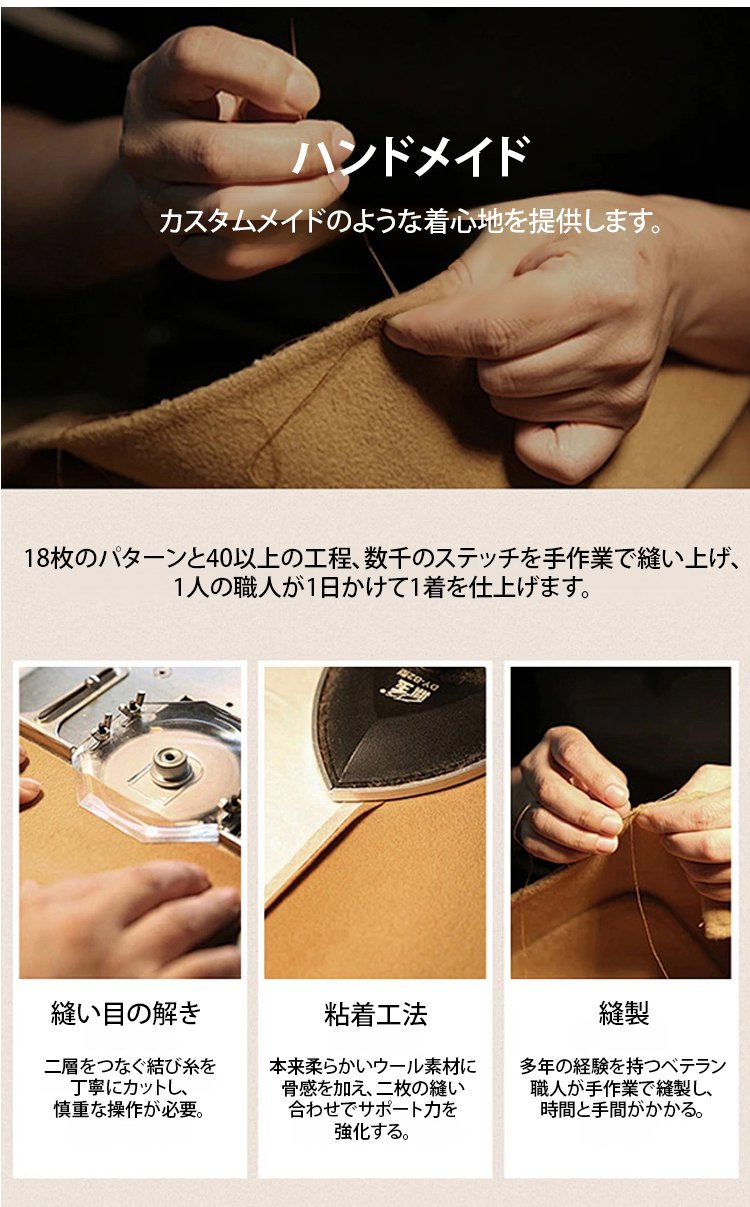 ハンドメイド

カスタムメイドのような着心地を提供します。

18枚のパターンと40以上の工程、数千のステッチを手作業で縫い上げ、1人の職人が1日かけて1着を仕上げます。

縫い目の解き

二層をつなぐ結び糸を丁寧にカットし、慎重な操作が必要。

粘着工法

本来柔らかいウール素材に骨感を加え、二枚の縫い合わせでサポート力を強化する。

縫製

多年の経験を持つベテラン職人が手作業で縫製し、時間と手間がかかる。