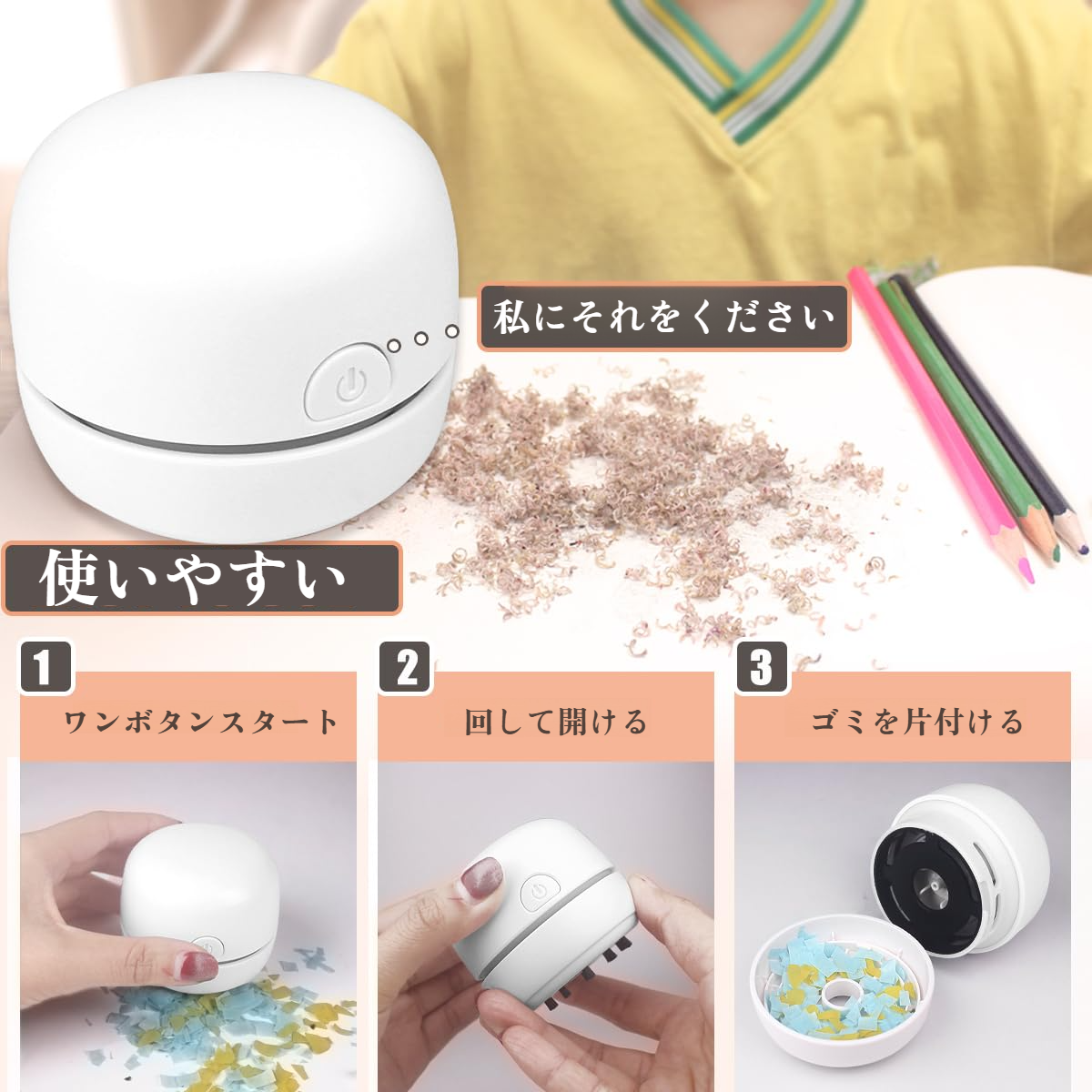 私にそれをください

使いやすい

1
ワンボタンスタート

2
回して開ける

3
ゴミを片付ける