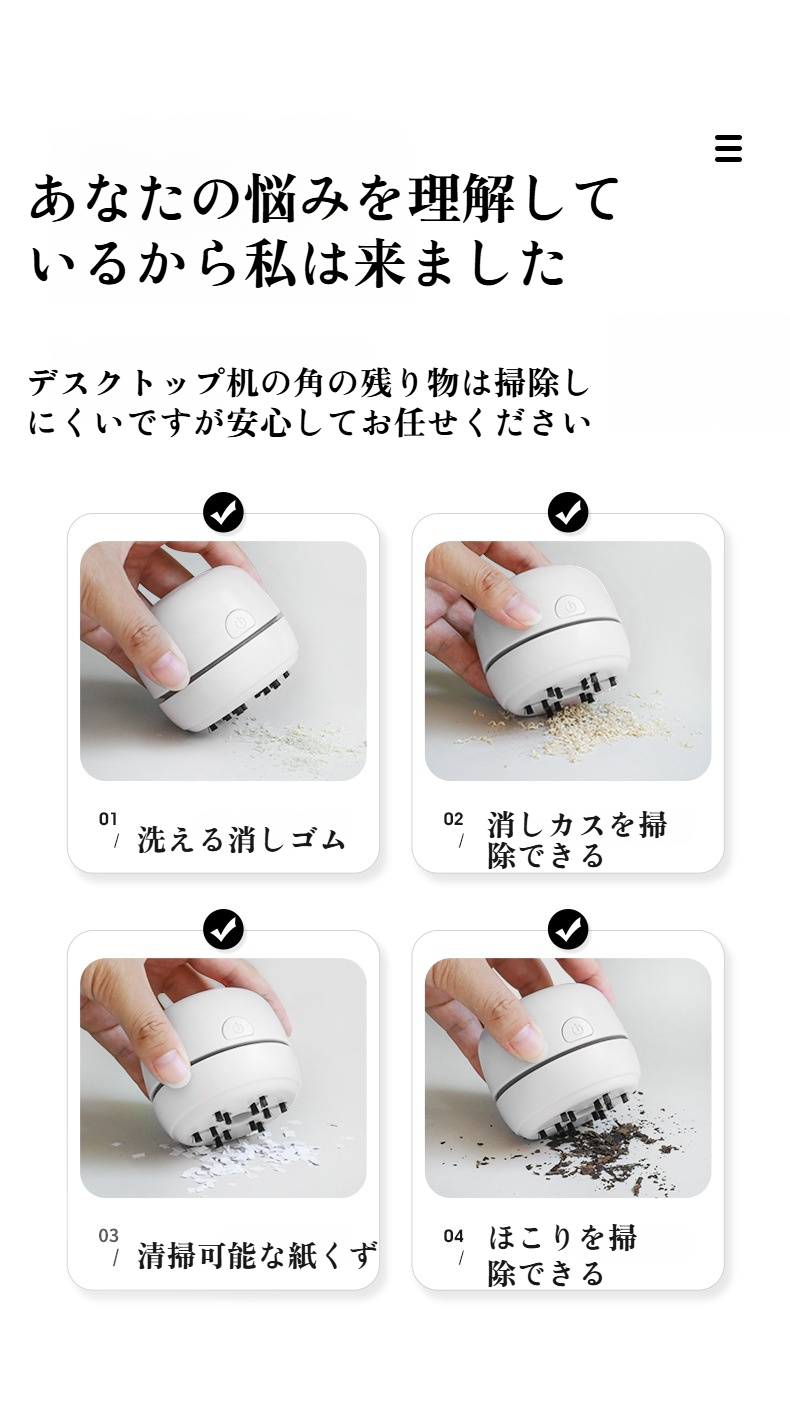 あなたの悩みを理解しているから私は来ました

デスクトップ机の角の残り物は掃除しにくいですが安心してお任せください

01 / 洗える消しゴム

02 / 消しカスを掃除できる

03 / 清掃可能な紙くず

04 / ほこりを掃除できる