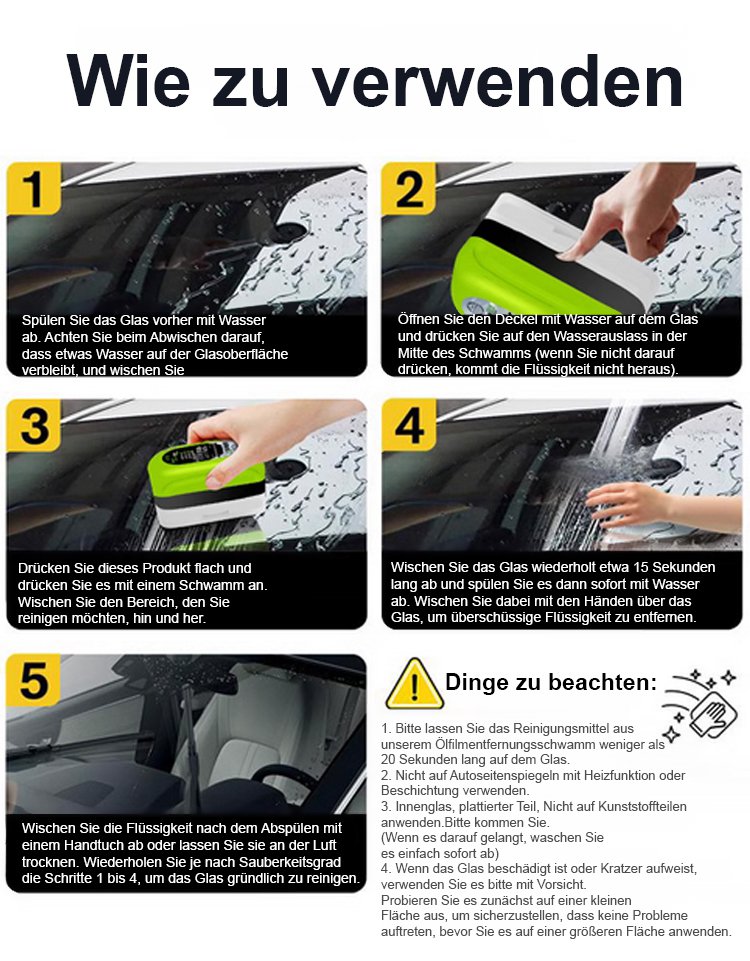 Wie zu verwenden

1

Spülen Sie das Glas vorher mit Wasser ab. Achten Sie beim Abwischen darauf, dass etwas Wasser auf der Glasoberfläche verbleibt, und wischen Sie

2

Öffnen Sie den Deckel mit Wasser auf dem Glas und drücken Sie auf den Wasserauslass in der Mitte des Schwamms (wenn Sie nicht darauf drücken, kommt die Flüssigkeit nicht heraus).

3

Drücken Sie dieses Produkt flach und drücken Sie es mit einem Schwamm an. Wischen Sie den Bereich, den Sie reinigen möchten, hin und her.

4

Wischen Sie das Glas wiederholt etwa 15 Sekunden lang ab und spülen Sie es dann sofort mit Wasser ab. Wischen Sie dabei mit den Händen über das Glas, um überschüssige Flüssigkeit zu entfernen.

5

Wischen Sie die Flüssigkeit nach dem Abspülen mit einem Handtuch ab oder lassen Sie sie an der Luft trocknen. Wiederholen Sie je nach Sauberkeitsgrad die Schritte 1 bis 4, um das Glas gründlich zu reinigen.

Dinge zu beachten:

1. Bitte lassen Sie das Reinigungsmittel aus unserem Ölfilmentfernungsschwamm weniger als 20 Sekunden lang auf dem Glas.
2. Nicht auf Autoseitenspiegeln mit Heizfunktion oder Beschichtung verwenden.
3. Innenglas, plattierter Teil, Nicht auf Kunststoffteilen anwenden.Bitte kommen Sie.
(Wenn es darauf gelangt, waschen Sie es einfach sofort ab)
4. Wenn das Glas beschädigt ist oder Kratzer aufweist, verwenden Sie es bitte mit Vorsicht.
Probieren Sie es zunächst auf einer kleinen Fläche aus, um sicherzustellen, dass keine Probleme auftreten, bevor Sie es auf einer größeren Fläche anwenden.