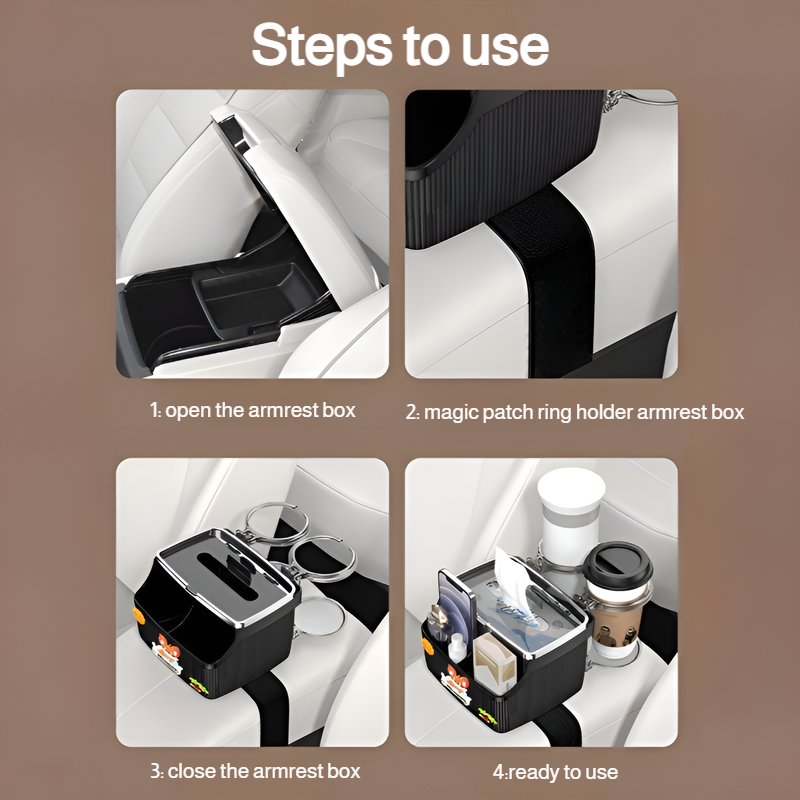 Steps to use

1: open the armrest box

2: magic patch ring holder armrest box

3: close the armrest box

4:ready to use