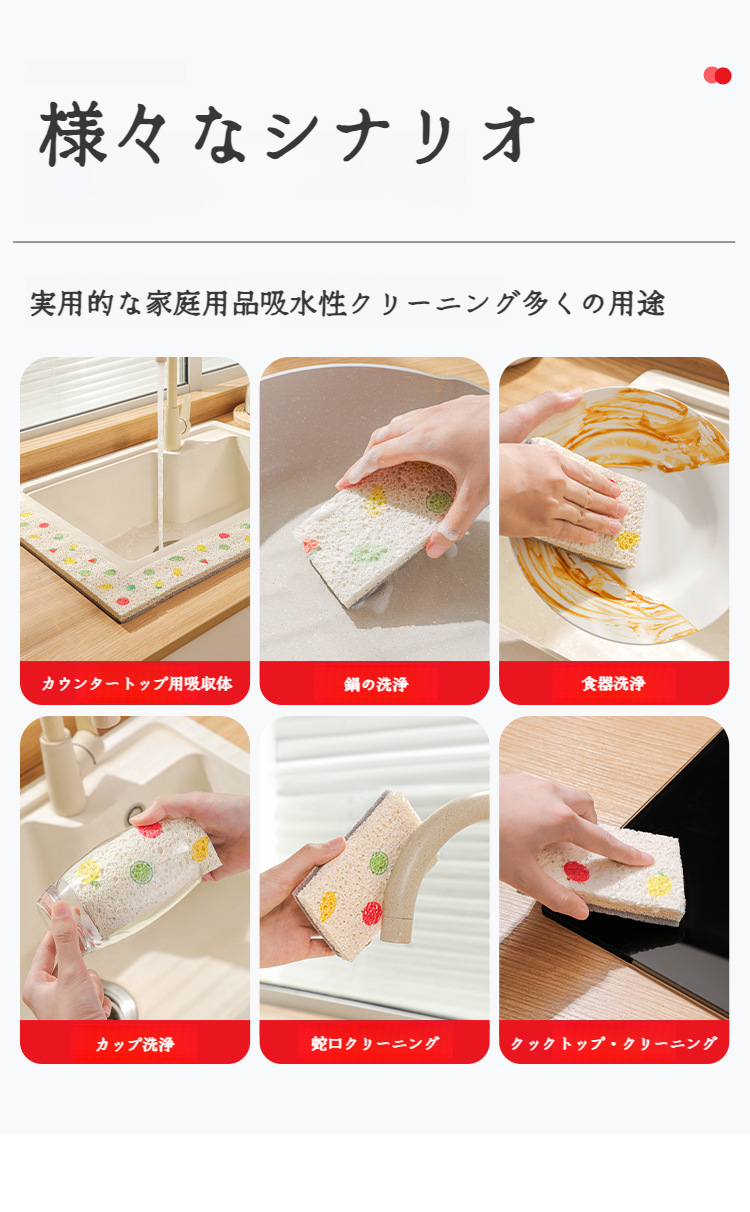 様々なシナリオ

実用的な家庭用品吸水性クリーニング多くの用途

カウンタートップ用吸収体

鍋の洗浄

食器洗浄

カップ洗浄

蛇口クリーニング

クックトップ・クリーニング