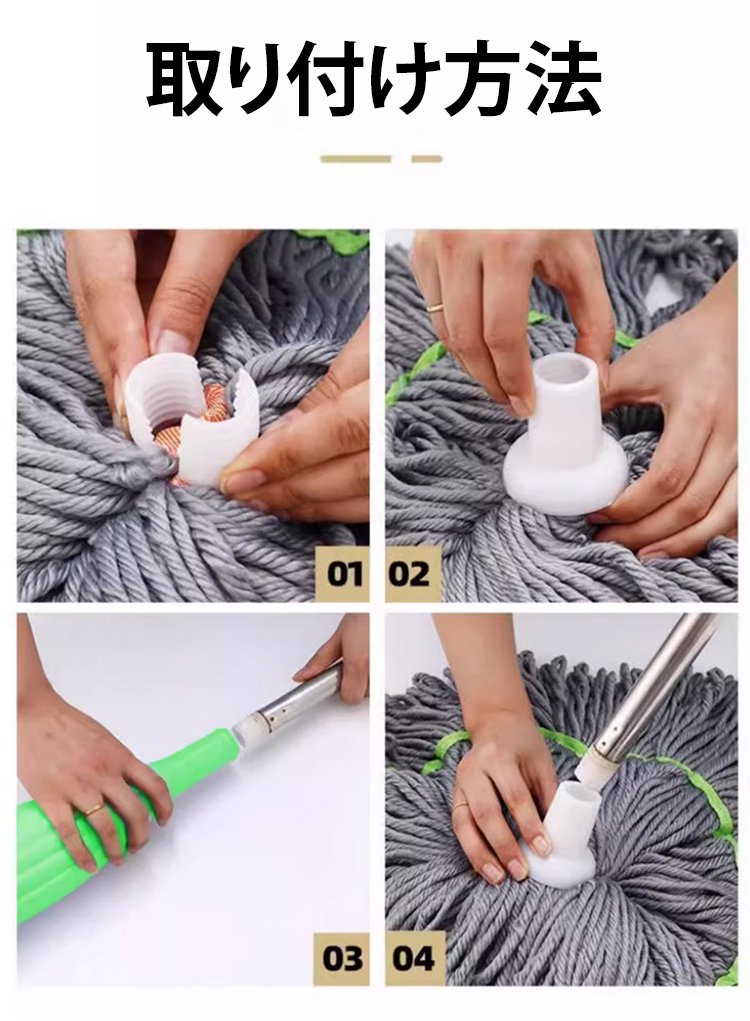 取り付け方法

01

02

03

04