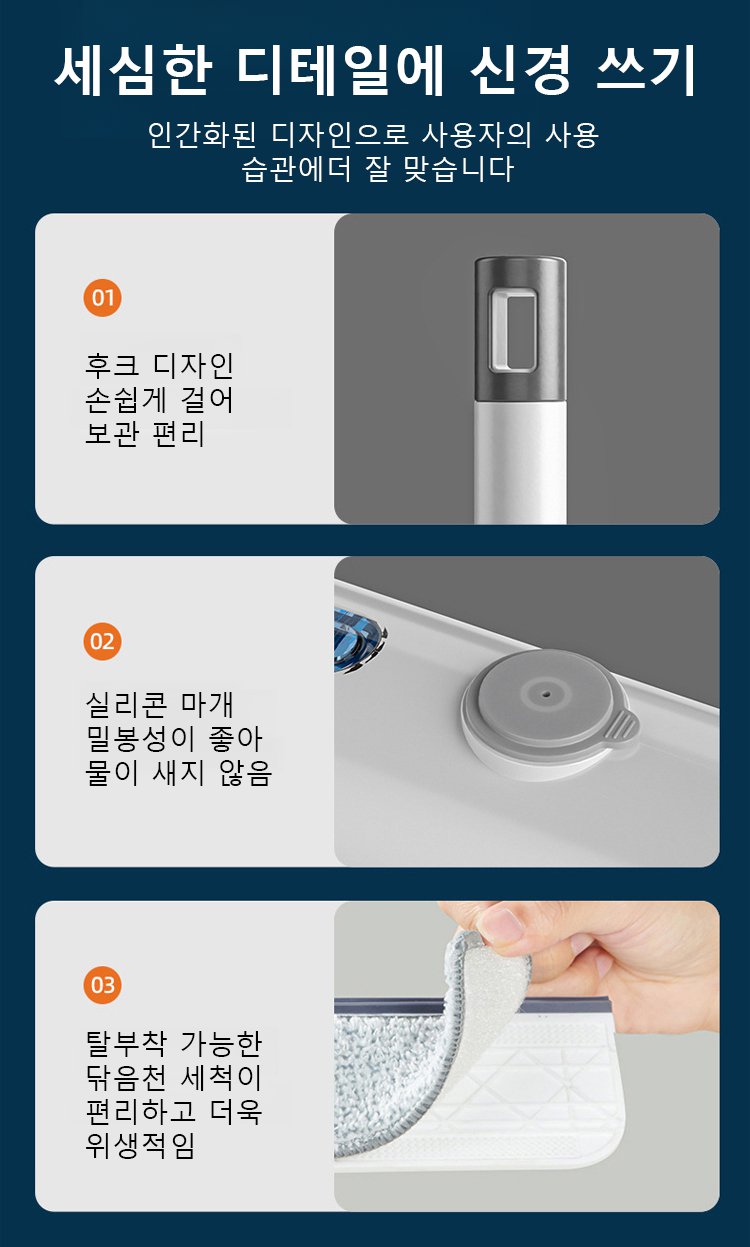 세심한 디테일에 신경 쓰기

인간화된 디자인으로 사용자의 사용 습관에더 잘 맞습니다

01

후크 디자인
손쉽게 걸어
보관 편리

02

실리콘 마개
밀봉성이 좋아
물이 새지 않음

03

탈부착 가능한
닦음천 세척이
편리하고 더욱
위생적임