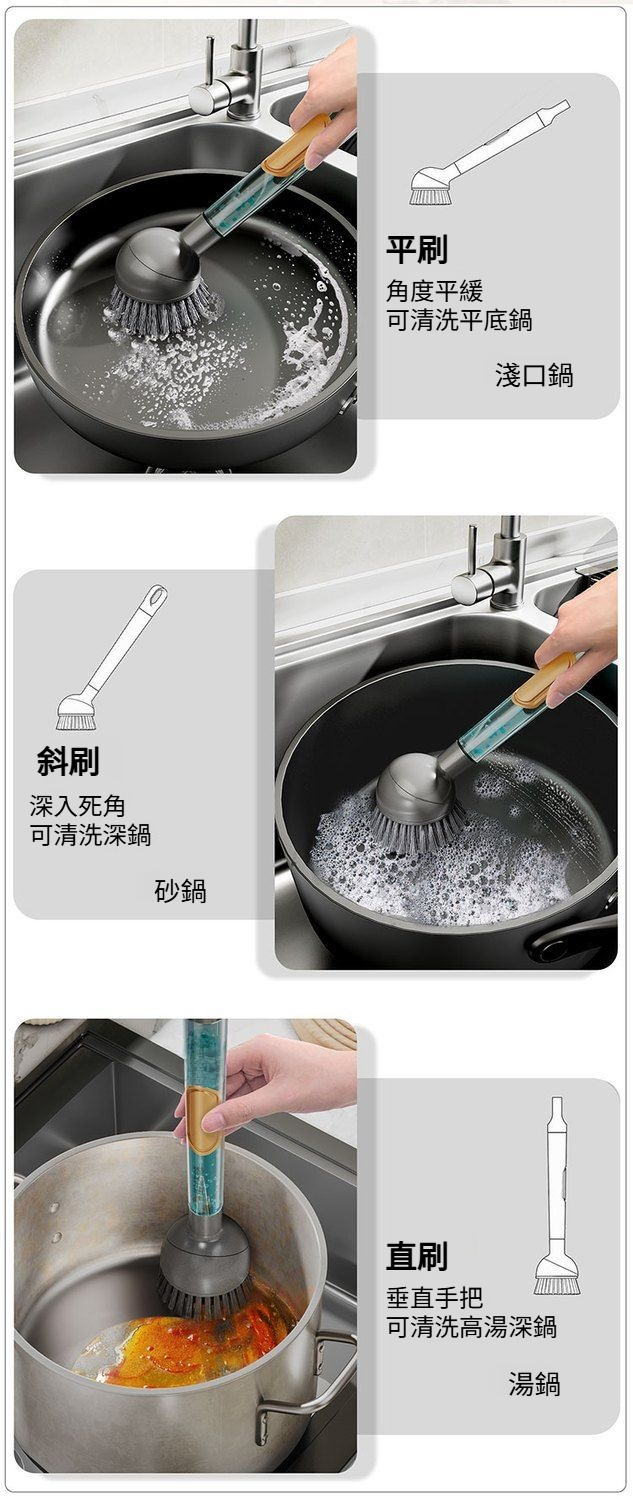 平刷
角度平緩
可清洗平底鍋

淺口鍋

斜刷
深入死角
可清洗深鍋

砂鍋

直刷
垂直手把
可清洗高湯深鍋

湯鍋