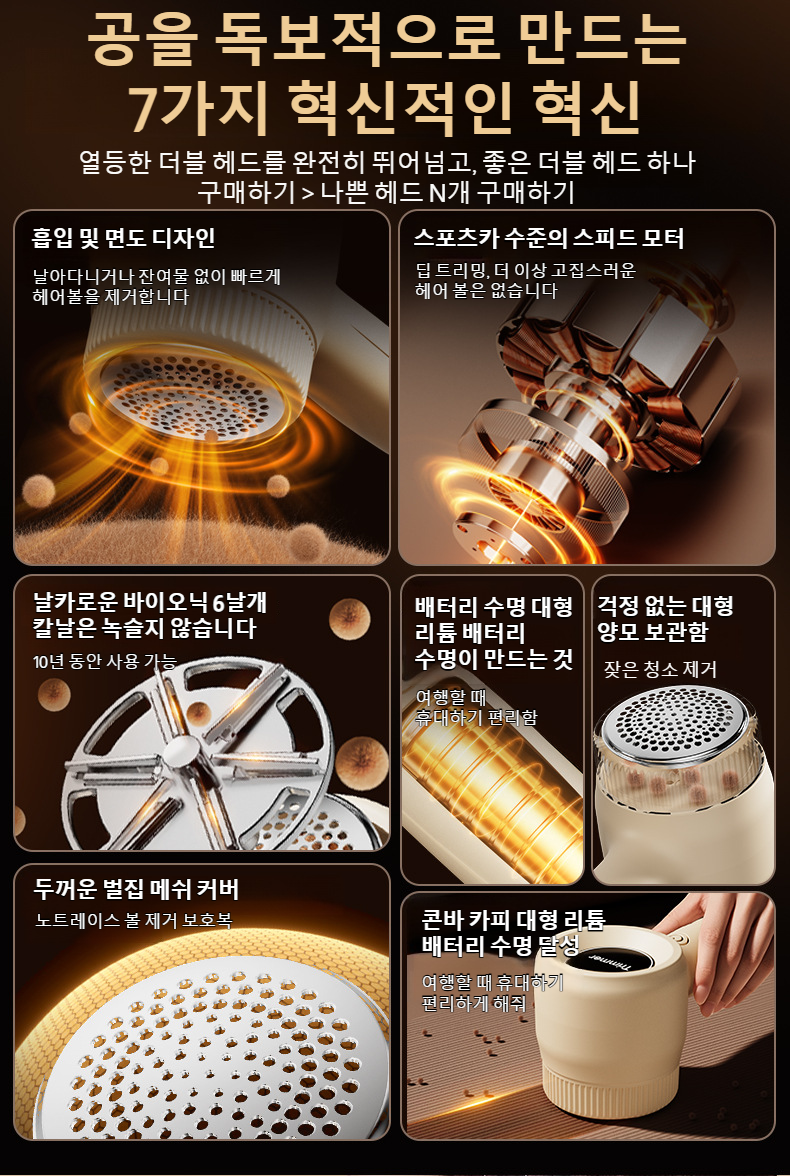 공을 독보적으로 만드는
7가지 혁신적인 혁신

열등한 더블 헤드를 완전히 뛰어넘고, 좋은 더블 헤드 하나 구매하기 > 나쁜 헤드 N개 구매하기

흡입 및 면도 디자인

날아다니거나 잔여물 없이 빠르게 헤어볼을 제거합니다

스포츠카 수준의 스피드 모터

딥 트리밍, 더 이상 고집스러운 헤어 볼은 없습니다

날카로운 바이오닉 6날개 칼날은 녹슬지 않습니다

10년 동안 사용 가능

배터리 수명 대형 리튬 배터리 수명이 만드는 것

여행할 때 휴대하기 편리함

걱정 없는 대형 양모 보관함

잦은 청소 제거

두꺼운 벌집 메쉬 커버

노트레이스 볼 제거 보호복

콘바 카피 대형 리튬 배터리 수명 달성

여행할 때 휴대하기 편리하게 해줘

Trimmer