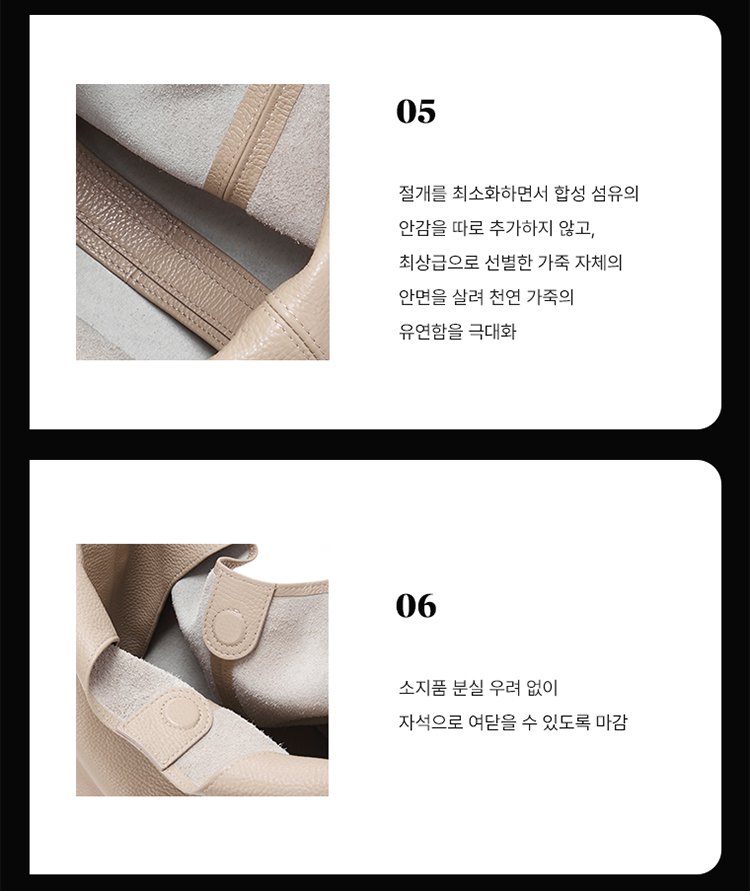 05

절개를 최소화하면서 합성 섬유의
안감을 따로 추가하지 않고,
최상급으로 선별한 가죽 자체의
안면을 살려 천연 가죽의
유연함을 극대화

06

소지품 분실 우려 없이
자석으로 여닫을 수 있도록 마감