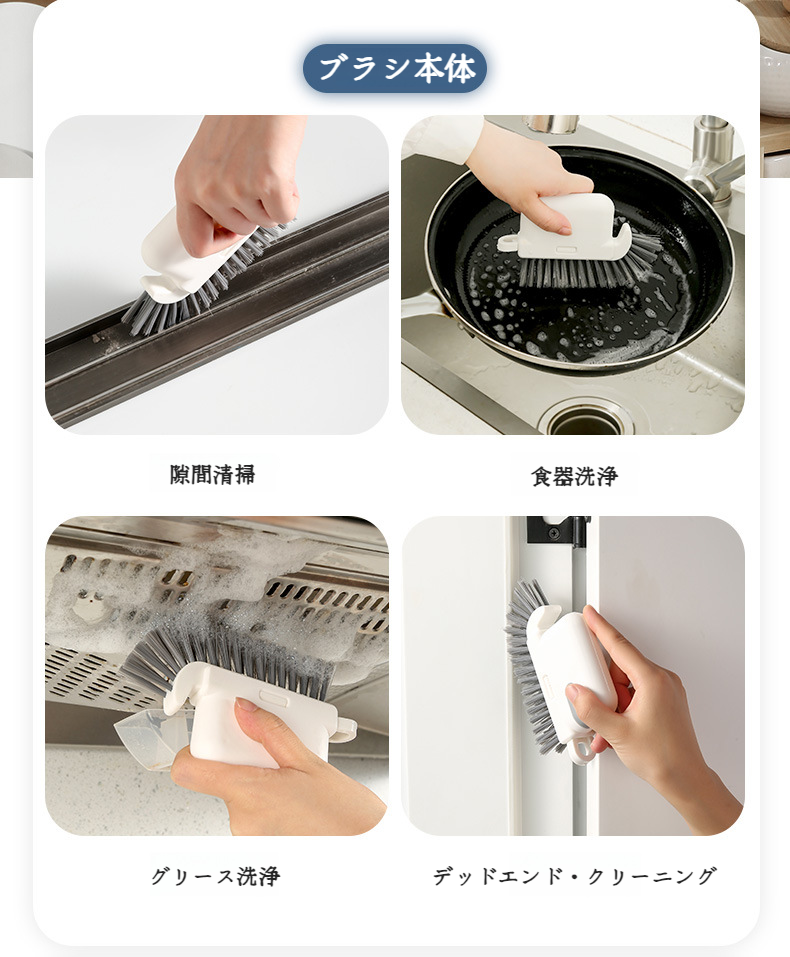 ブラシ本体

隙間清掃

食器洗浄

グリース洗浄

デッドエンド・クリーニング