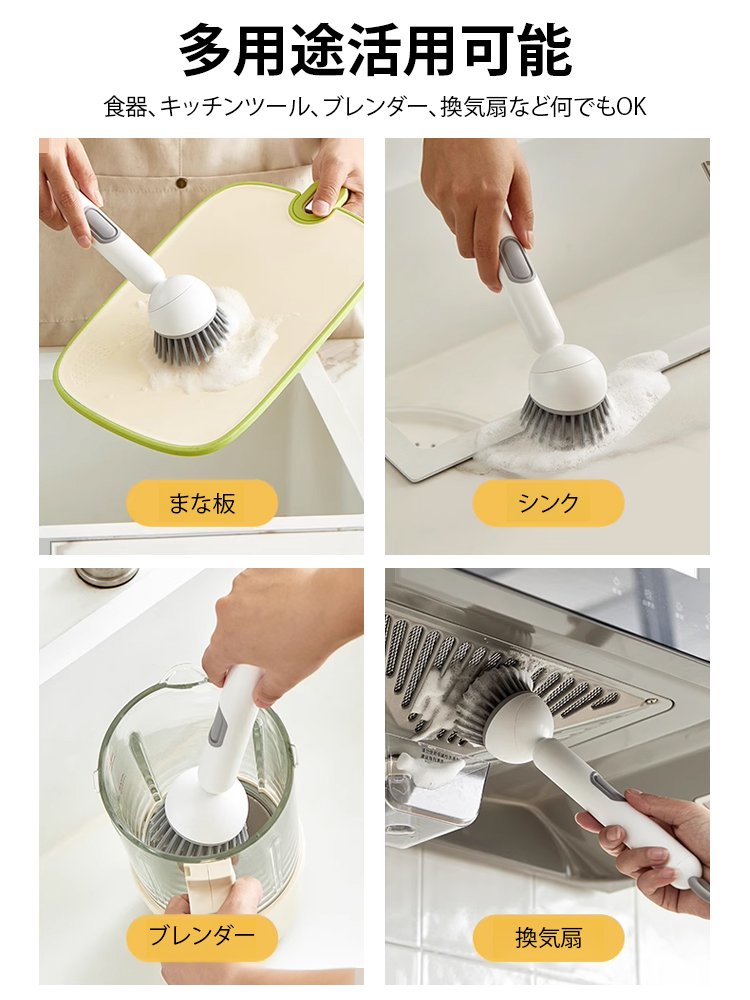 多用途活用可能

食器、キッチンツール、ブレンダー、換気扇など何でもOK

まな板

シンク

ブレンダー

換気扇