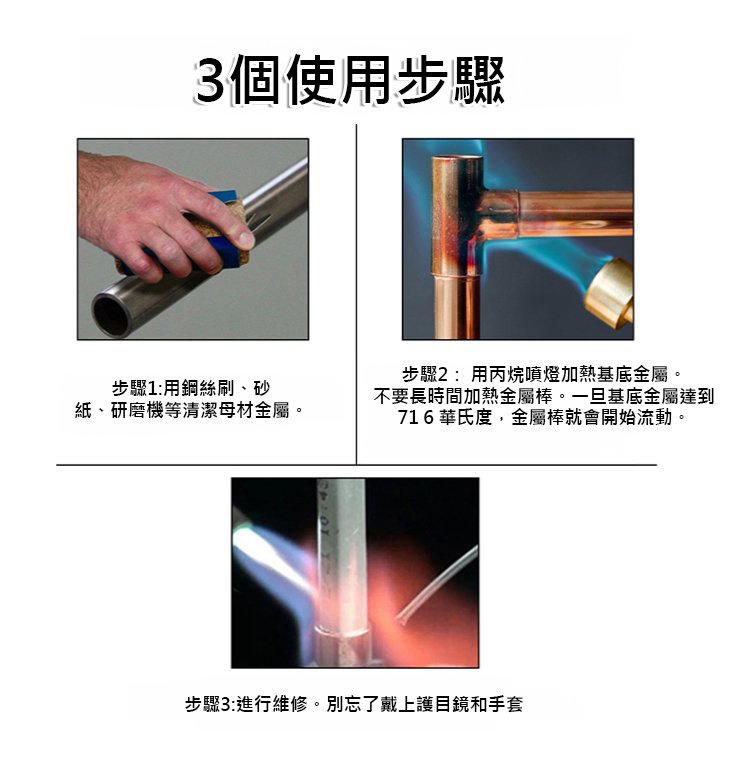 3個使用步驟

步驟1:用鋼絲刷、砂紙、研磨機等清潔母材金屬。

步驟2： 用丙烷噴燈加熱基底金屬。不要長時間加熱金屬棒。一旦基底金屬達到71 6 華氏度，金屬棒就會開始流動。

步驟3:進行維修。別忘了戴上護目鏡和手套