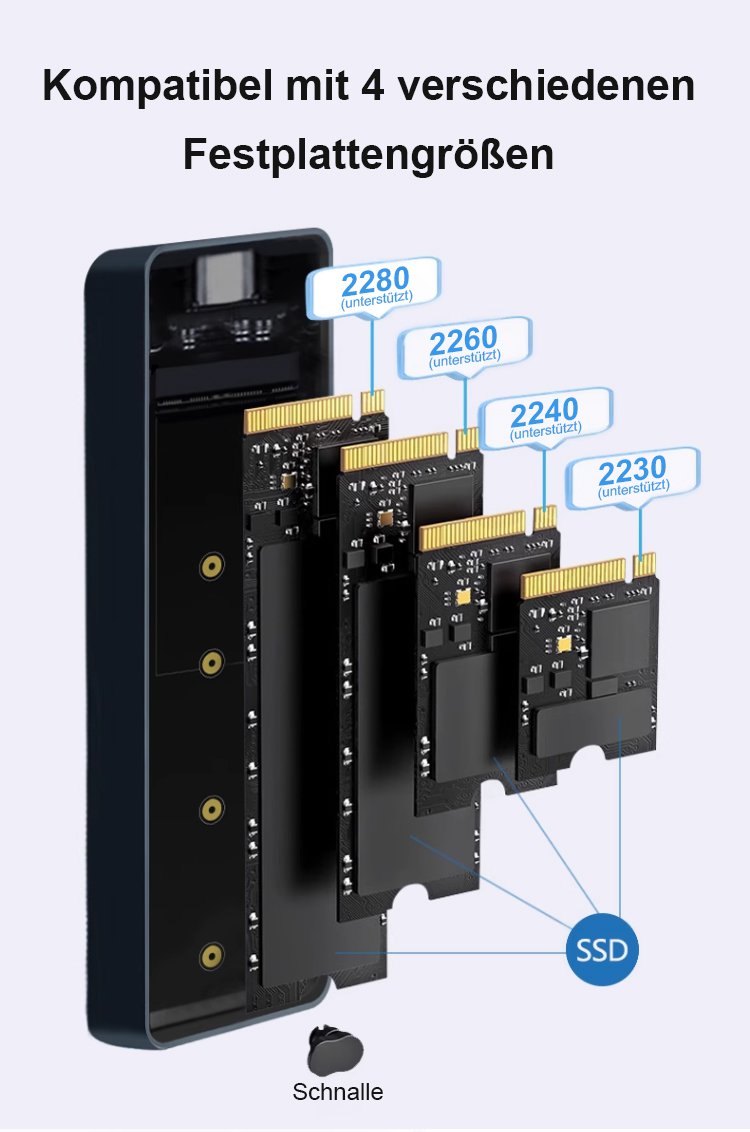 Kompatibel mit 4 verschiedenen Festplattengrößen

2280
(unterstützt)

2260
(unterstützt)

2240
(unterstützt)

2230
(unterstützt)

SSD

Schnalle