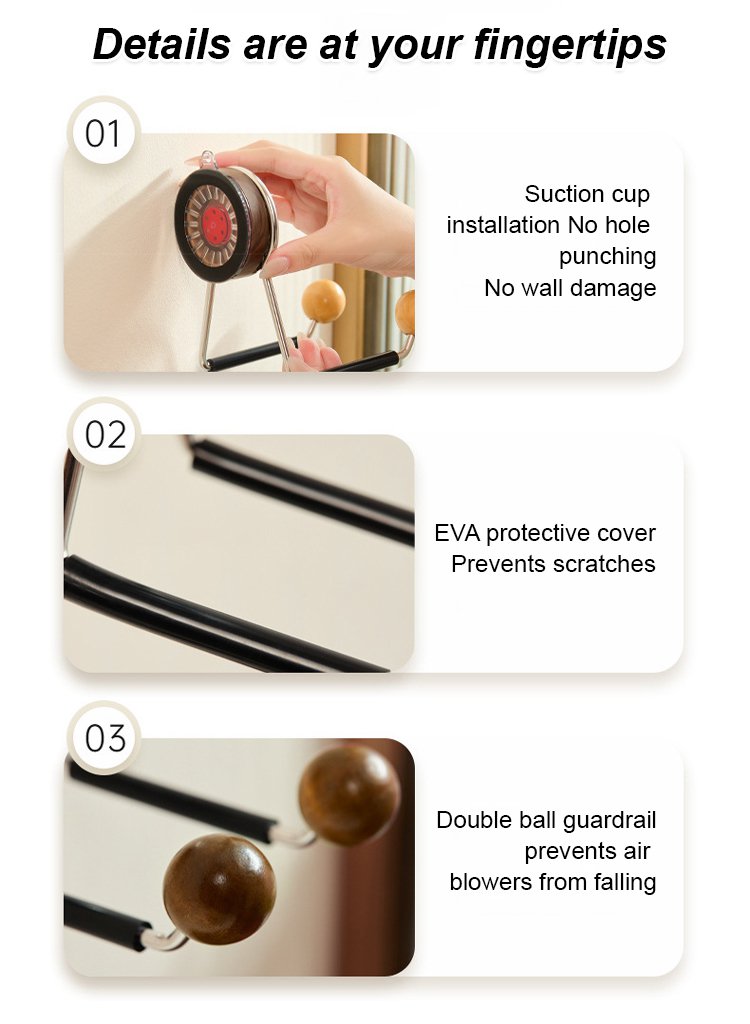 Details are at your fingertips

01

Suction cup installation No hole punching
No wall damage

02

EVA protective cover
Prevents scratches

03

Double ball guardrail prevents air blowers from falling