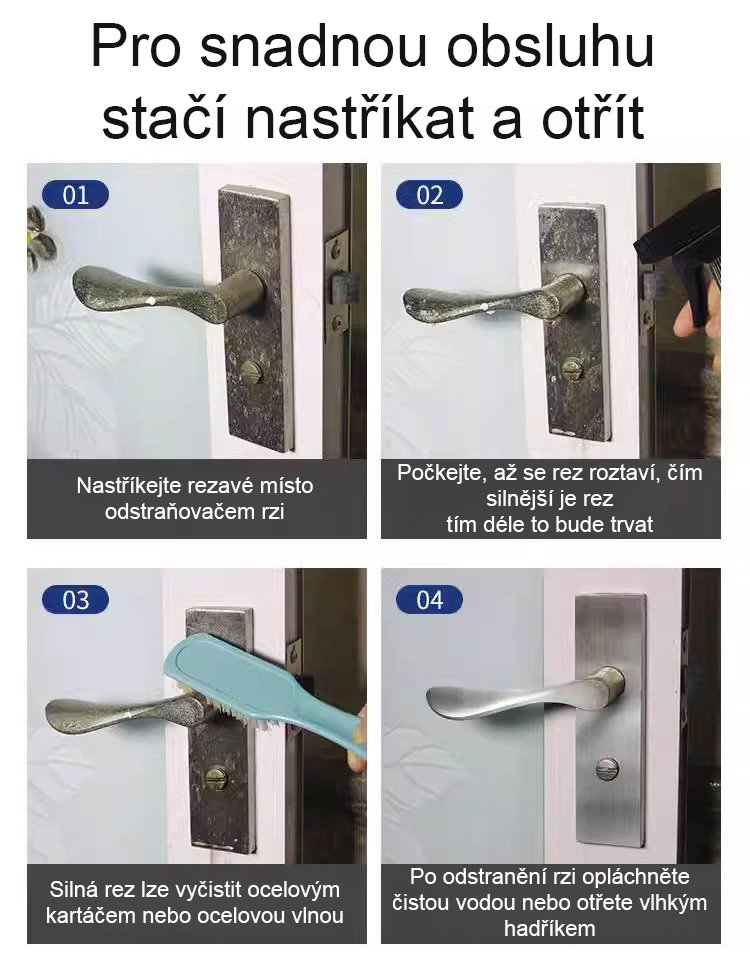 Pro snadnou obsluhu stačí nastříkat a otřít

01

Nastříkejte rezavé místo odstraňovačem rzi

02

Počkejte, až se rez roztaví, čím silnější je rez tím déle to bude trvat

03

Silná rez lze vyčistit ocelovým kartáčem nebo ocelovou vlnou

04

Po odstranění rzi opláchněte čistou vodou nebo otřete vlhkým hadříkem