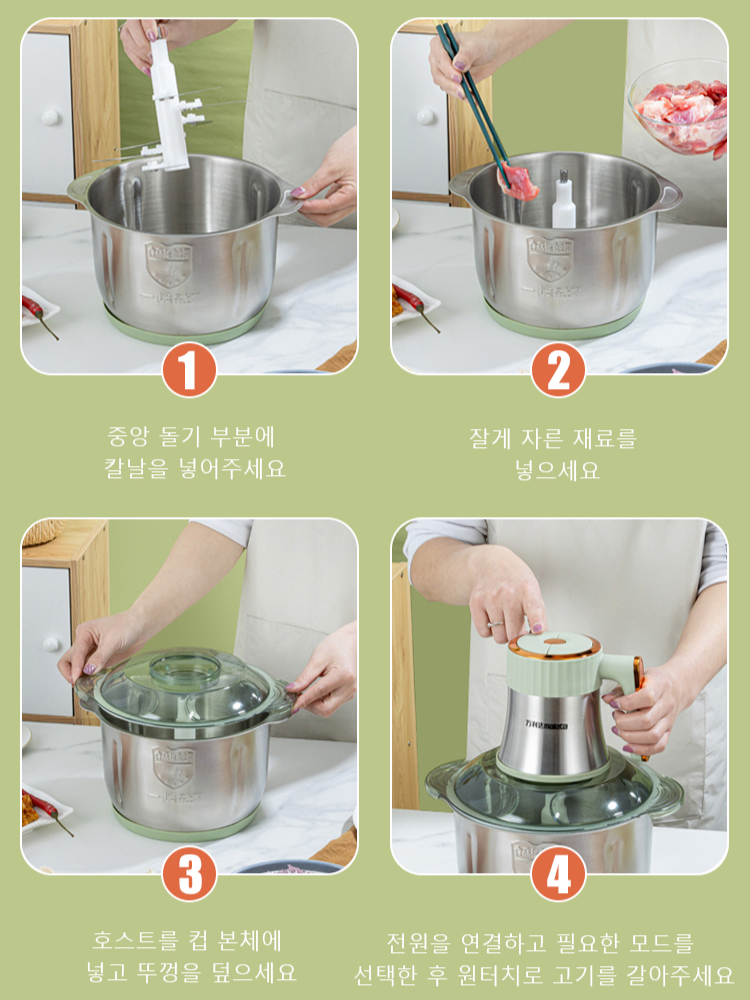 1

중앙 돌기 부분에
칼날을 넣어주세요

2

잘게 자른 재료를
넣으세요

3

호스트를 컵 본체에
넣고 뚜껑을 덮으세요

4

전원을 연결하고 필요한 모드를
선택한 후 원터치로 고기를 갈아주세요