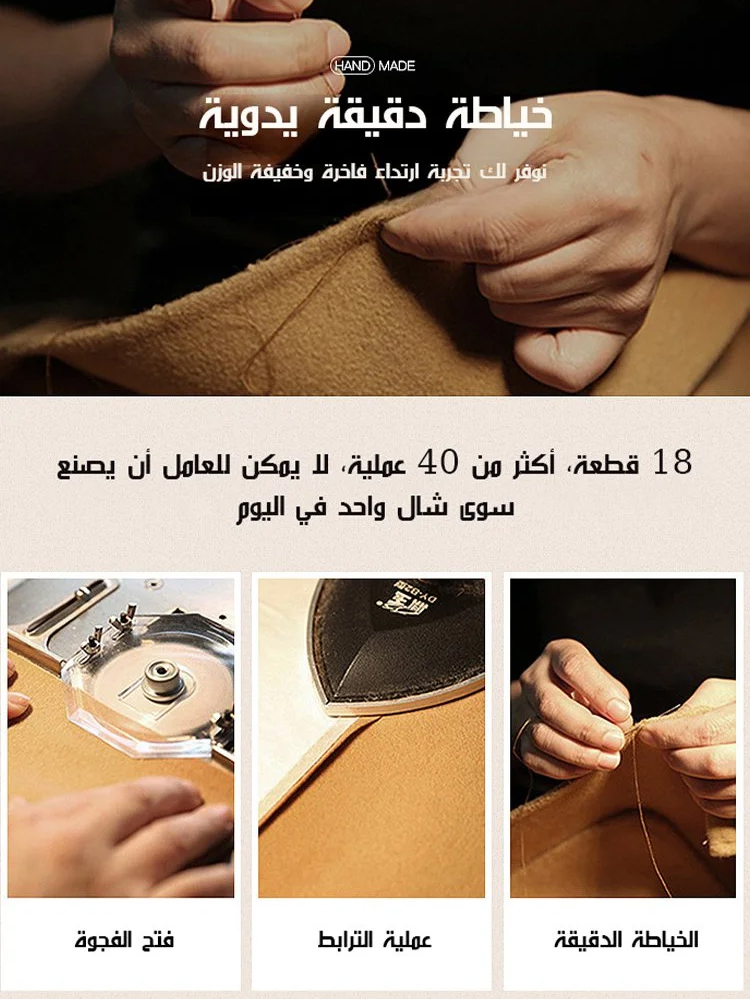 HAND MADE
خياطة دقيقة يدوية
توفر لك تجربة ارتداء فاخرة وخفيفة الوزن

18 قطعة، أكثر من 40 عملية، لا يمكن للعامل أن يصنع سوى شال واحد في اليوم

الخياطة الدقيقة

عملية الترابط

فتح الفجوة