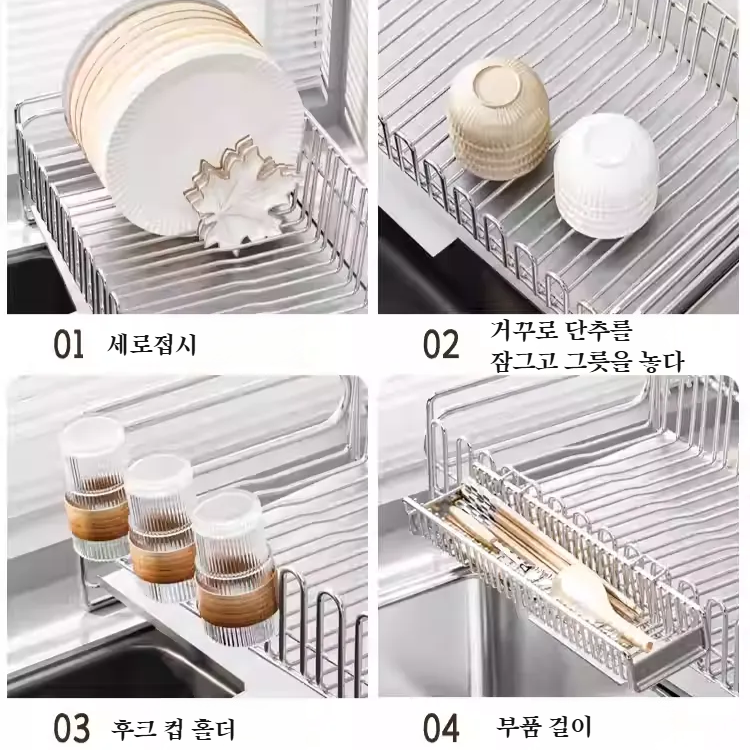 01 세로접시

02 거꾸로 단추를 잠그고 그릇을 놓다

03 후크 컵 홀더

04 부품 걸이