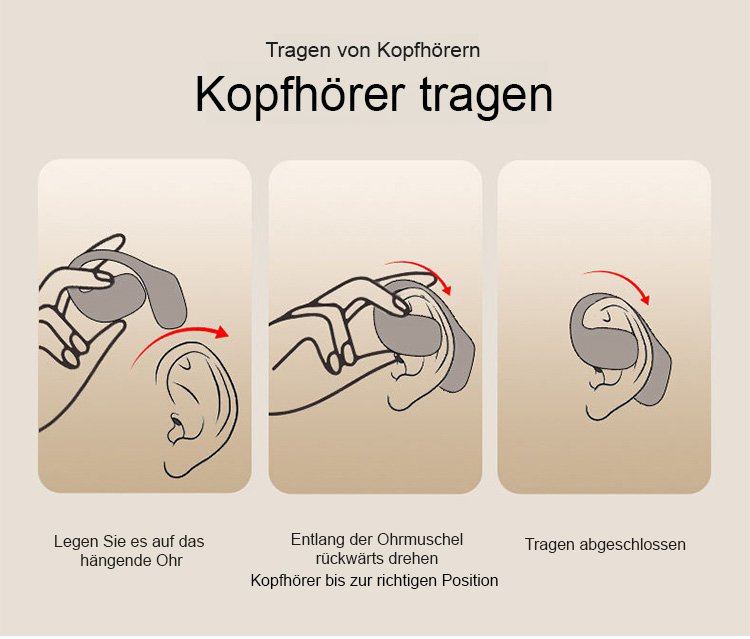 Tragen von Kopfhörern

Kopfhörer tragen

Legen Sie es auf das hängende Ohr

Entlang der Ohrmuschel rückwärts drehen
Kopfhörer bis zur richtigen Position

Tragen abgeschlossen