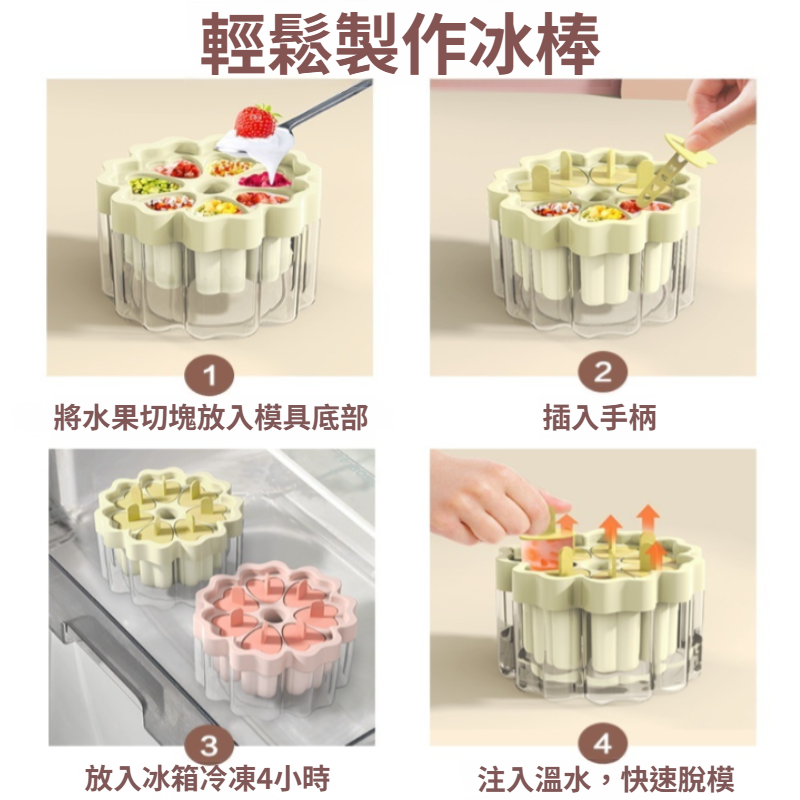 輕鬆製作冰棒

1
將水果切塊放入模具底部

2
插入手柄

3
放入冰箱冷凍4小時

4
注入溫水，快速脫模