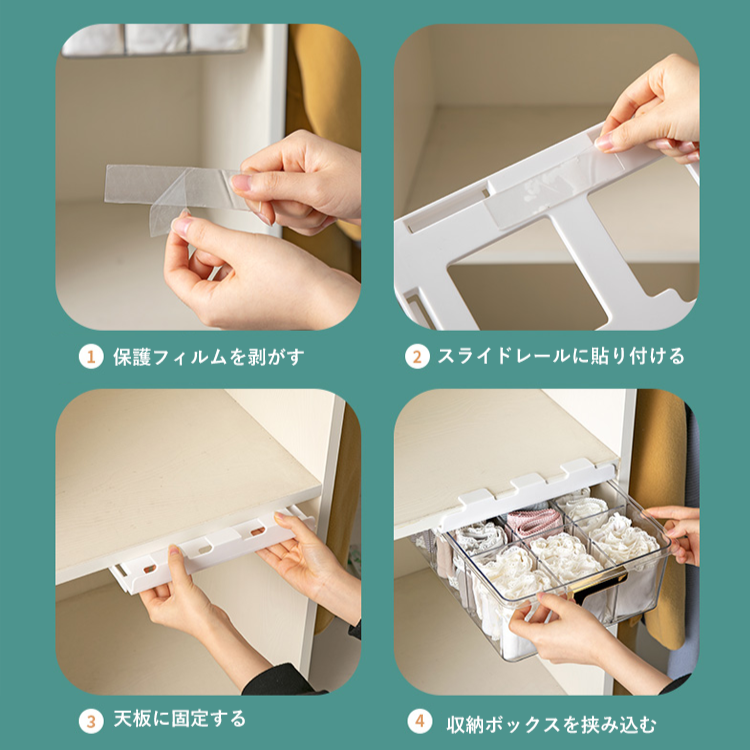 1 保護フィルムを剥がす

2 スライドレールに貼り付ける

3 天板に固定する

4 収納ボックスを挟み込む