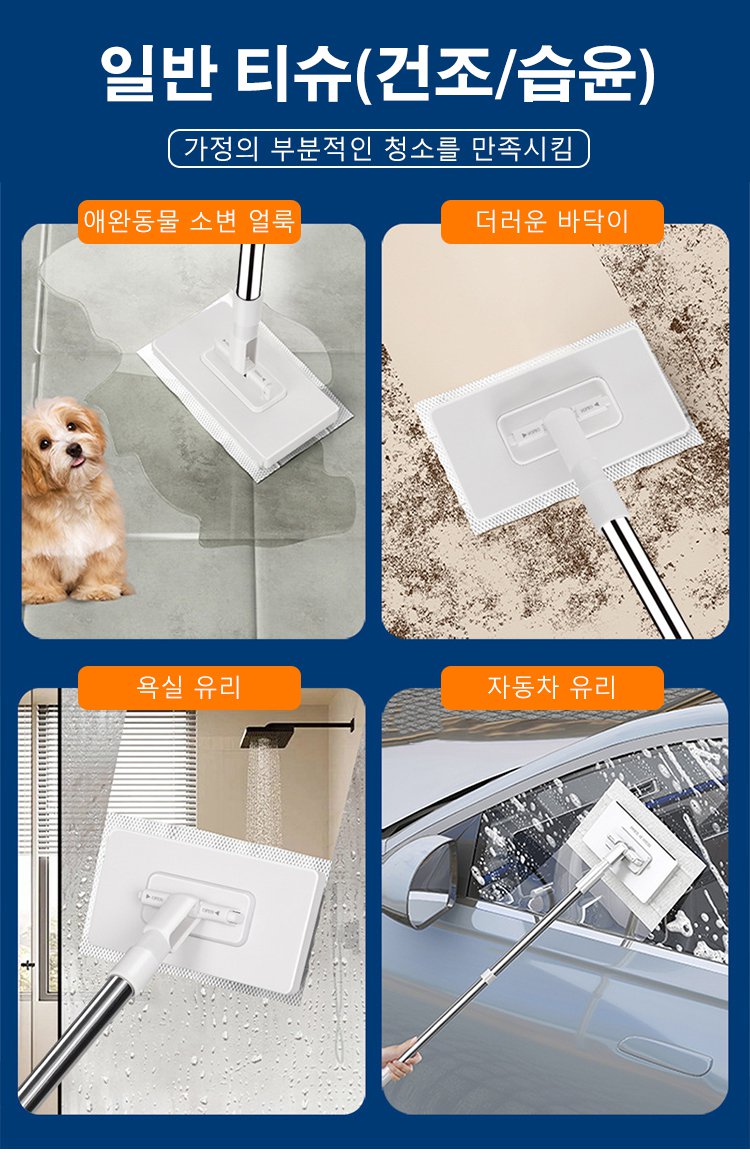 일반 티슈(건조/습윤)

가정의 부분적인 청소를 만족시킴

애완동물 소변 얼룩

더러운 바닥이

욕실 유리

자동차 유리