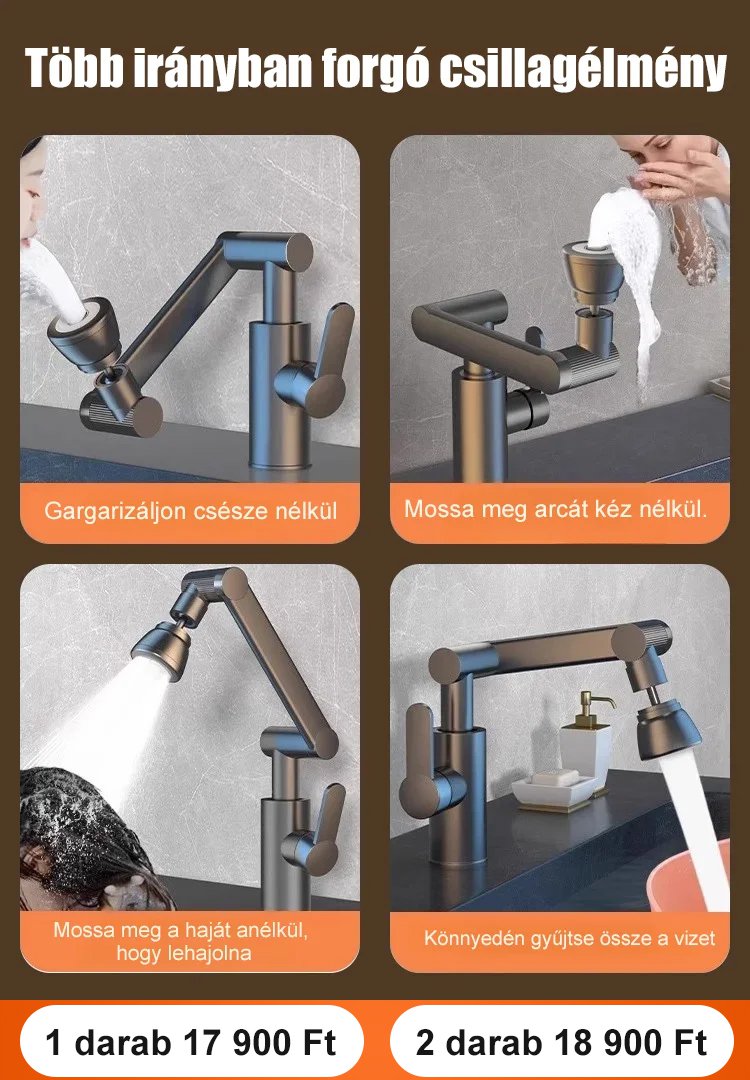 Több irányban forgó csillagélmény

Gargarizáljon csésze nélkül

Mossa meg arcát kéz nélkül.

Mossa meg a haját anélkül, hogy lehajolna

Könnyedén gyűjtse össze a vizet

1 darab 17 900 Ft

2 darab 18 900 Ft