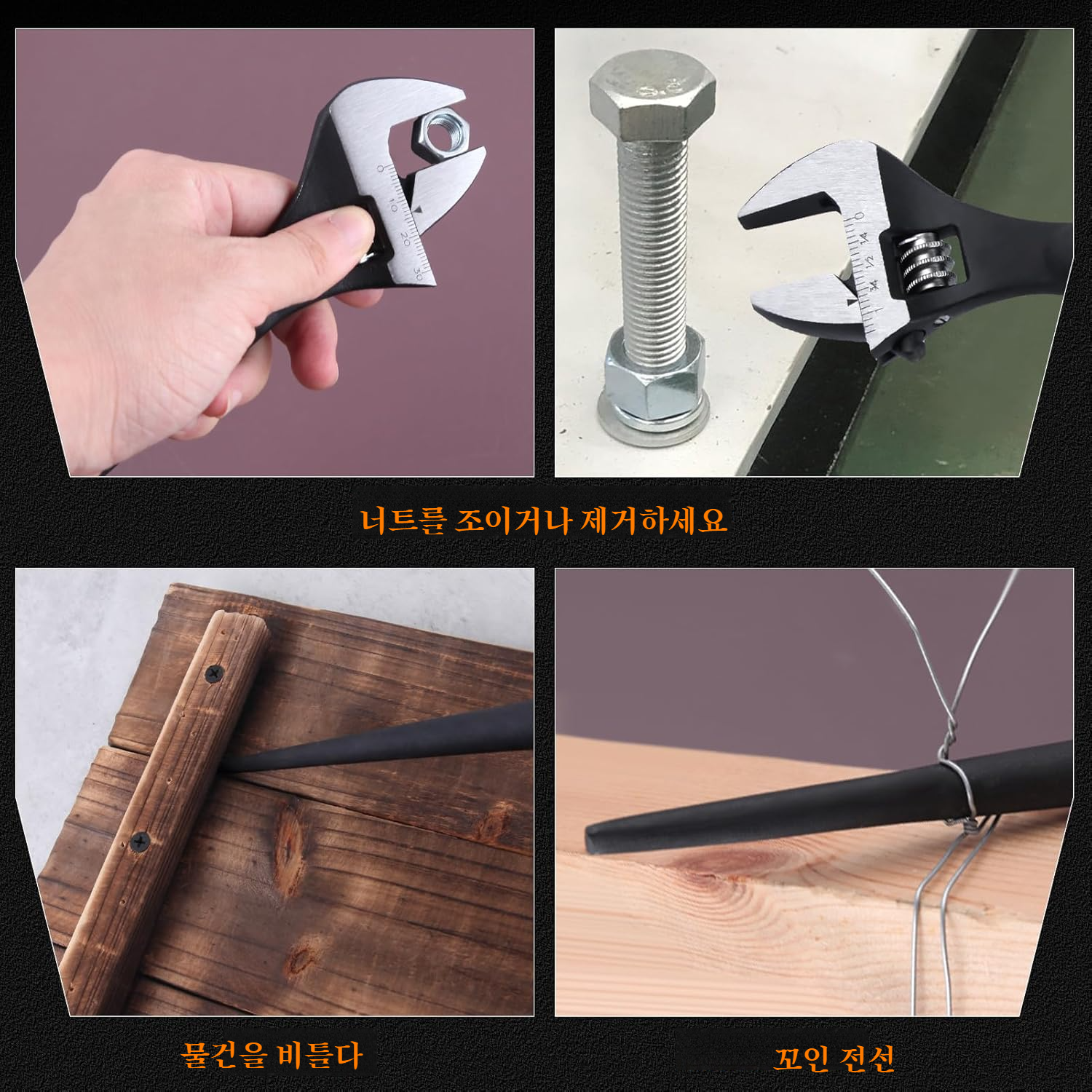 0 10 20 30

0 1/4 1/2 3/4 1

너트를 조이거나 제거하세요

물건을 비틀다

꼬인 전선