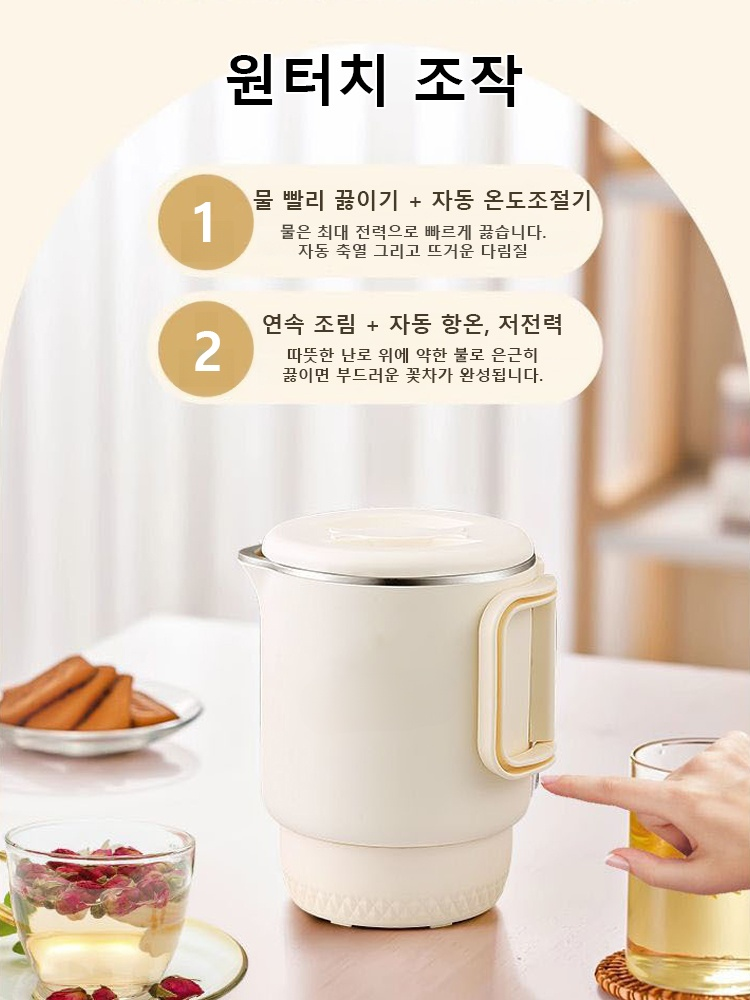 원터치 조작

1
물 빨리 끓이기 + 자동 온도조절기
물은 최대 전력으로 빠르게 끓습니다.
자동 축열 그리고 뜨거운 다림질

2
연속 조림 + 자동 항온, 저전력
따뜻한 난로 위에 약한 불로 은근히
끓이면 부드러운 꽃차가 완성됩니다.