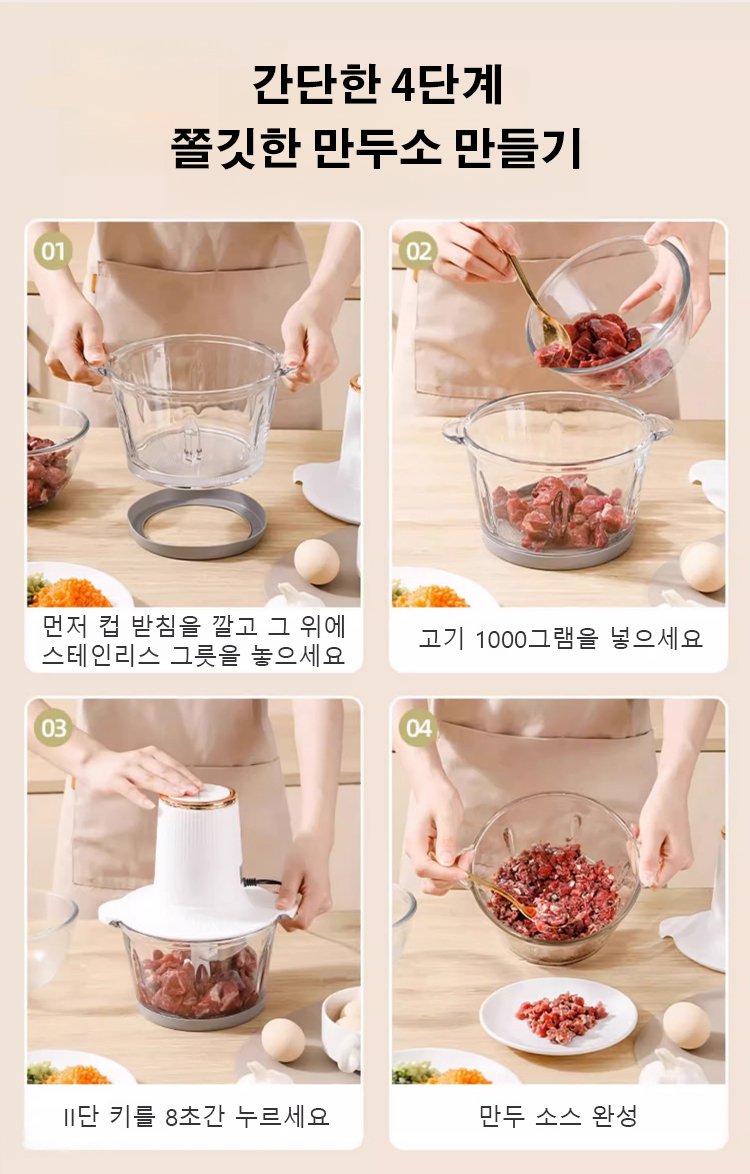 간단한 4단계
쫄깃한 만두소 만들기

01
먼저 컵 받침을 깔고 그 위에 스테인리스 그릇을 놓으세요

02
고기 1000그램을 넣으세요

03
II단 키를 8초간 누르세요

04
만두 소스 완성