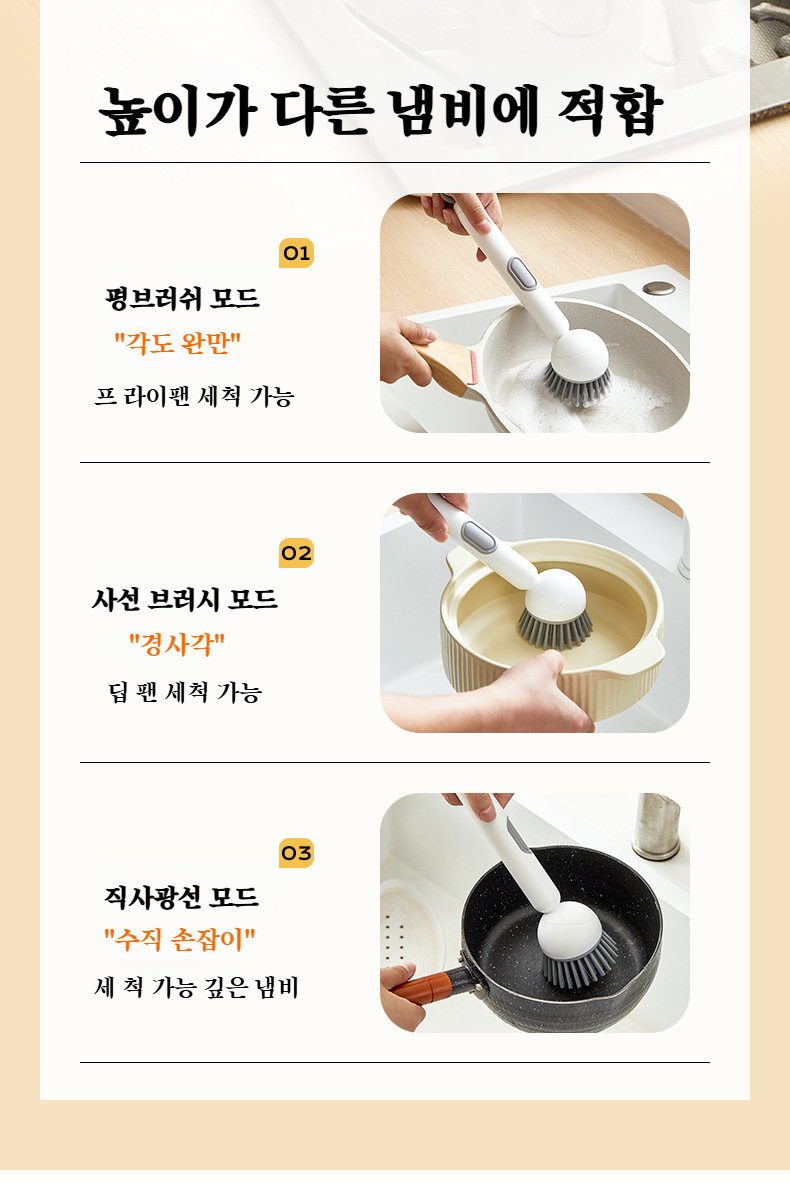 높이가 다른 냄비에 적합

01

평브러쉬 모드

"각도 완만"

프 라이팬 세척 가능

02

사선 브러시 모드

"경사각"

딥 팬 세척 가능

03

직사광선 모드

"수직 손잡이"

세 척 가능 깊은 냄비