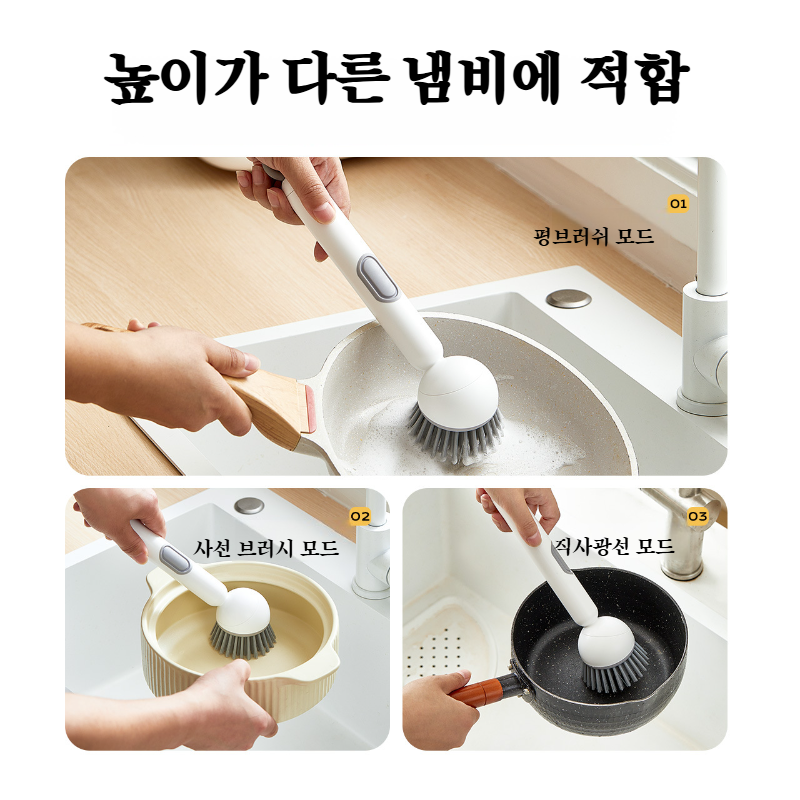 높이가 다른 냄비에 적합

01

평브러쉬 모드

02

사선 브러시 모드

03

직사광선 모드