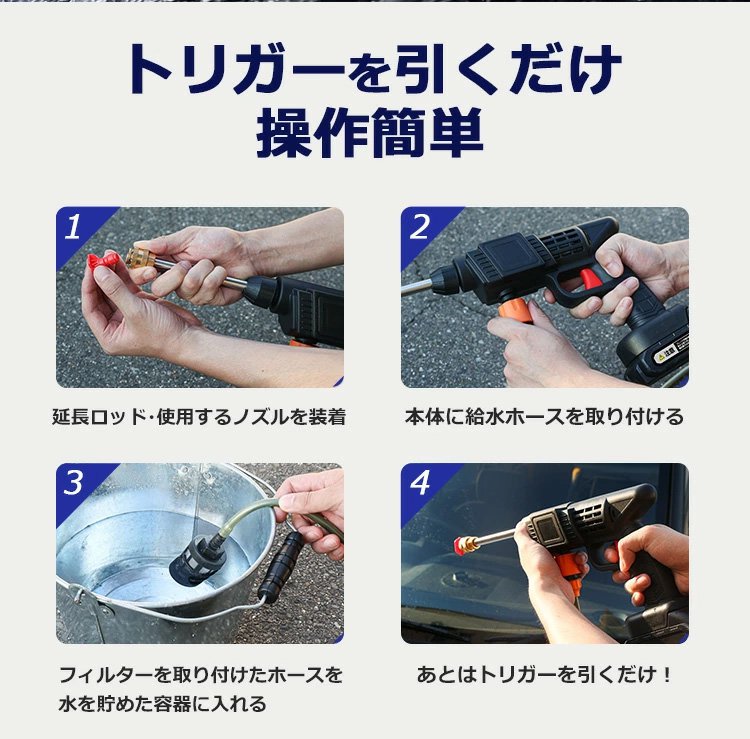 トリガーを引くだけ
操作簡単

1

延長ロッド･使用するノズルを装着

2

注意

本体に給水ホースを取り付ける

3

フィルターを取り付けたホースを水を貯めた容器に入れる

4

あとはトリガーを引くだけ！