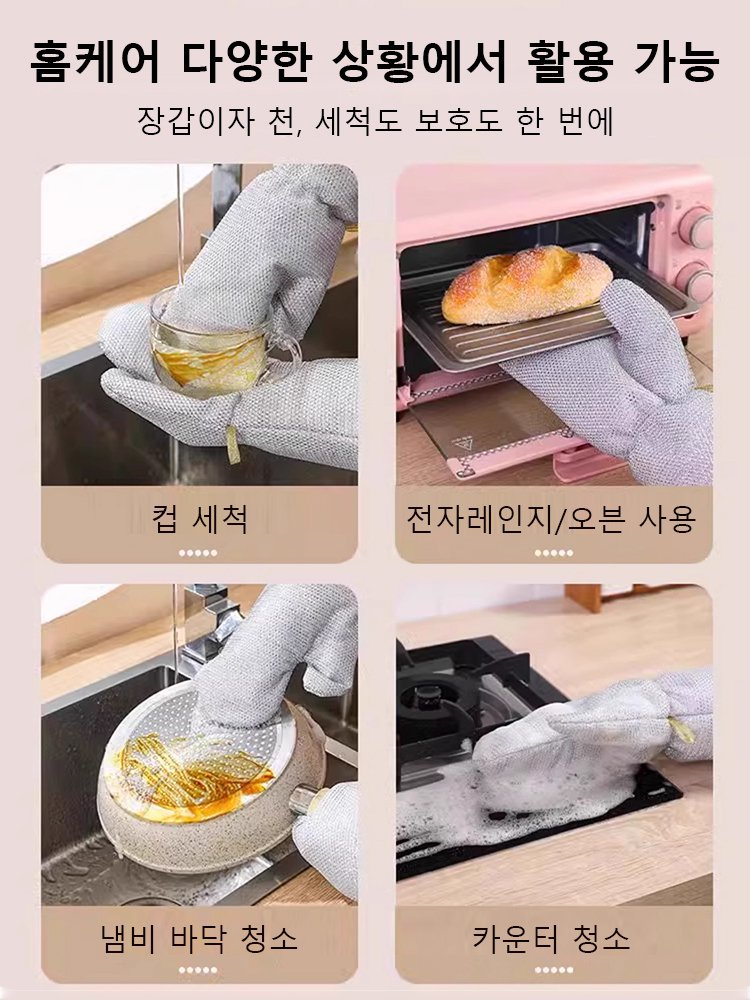 홈케어 다양한 상황에서 활용 가능

장갑이자 천, 세척도 보호도 한 번에

컵 세척

전자레인지/오븐 사용

냄비 바닥 청소

카운터 청소