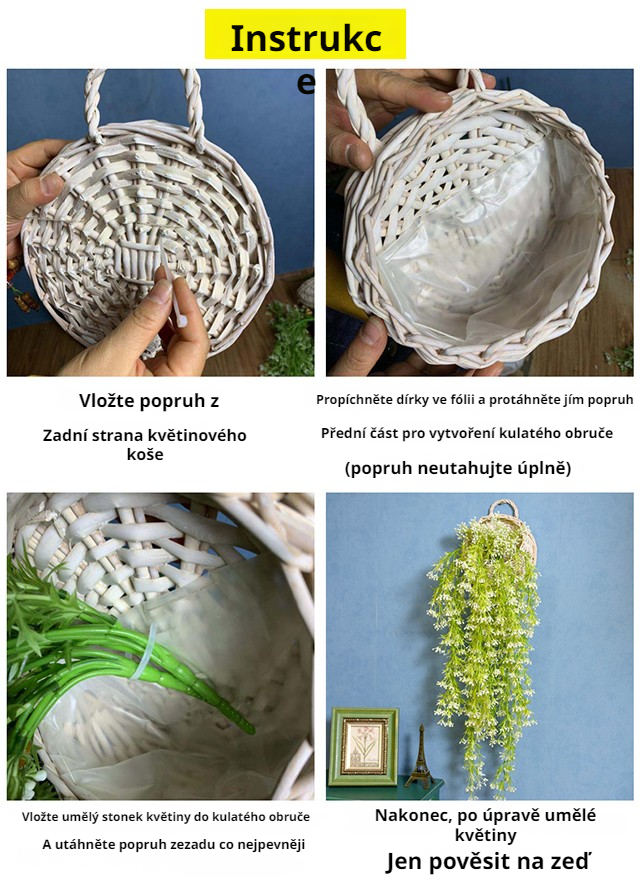 Instrukc
e

Vložte popruh z

Zadní strana květinového koše

Propíchněte dírky ve fólii a protáhněte jím popruh

Přední část pro vytvoření kulatého obruče

(popruh neutahujte úplně)

Vložte umělý stonek květiny do kulatého obruče

A utáhněte popruh zezadu co nejpevněji

Nakonec, po úpravě umělé květiny

Jen pověsit na zeď