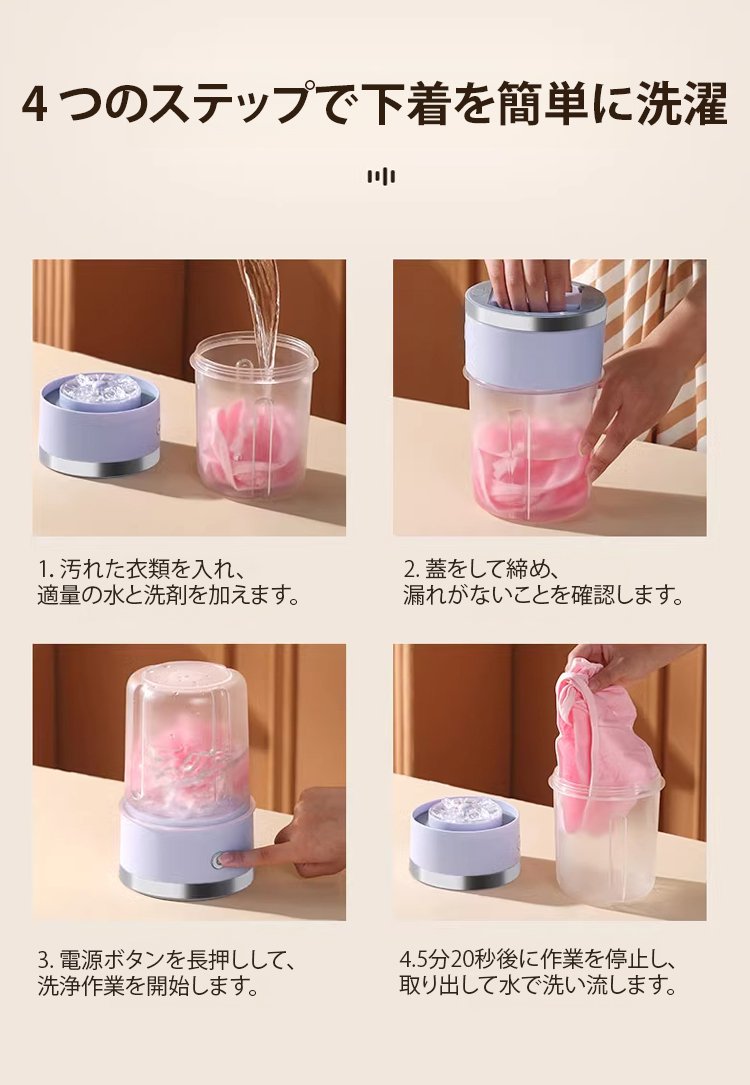 4つのステップで下着を簡単に洗濯

1. 汚れた衣類を入れ、適量の水と洗剤を加えます。

2. 蓋をして締め、漏れがないことを確認します。

3. 電源ボタンを長押しして、洗浄作業を開始します。

4.5分20秒後に作業を停止し、取り出して水で洗い流します。