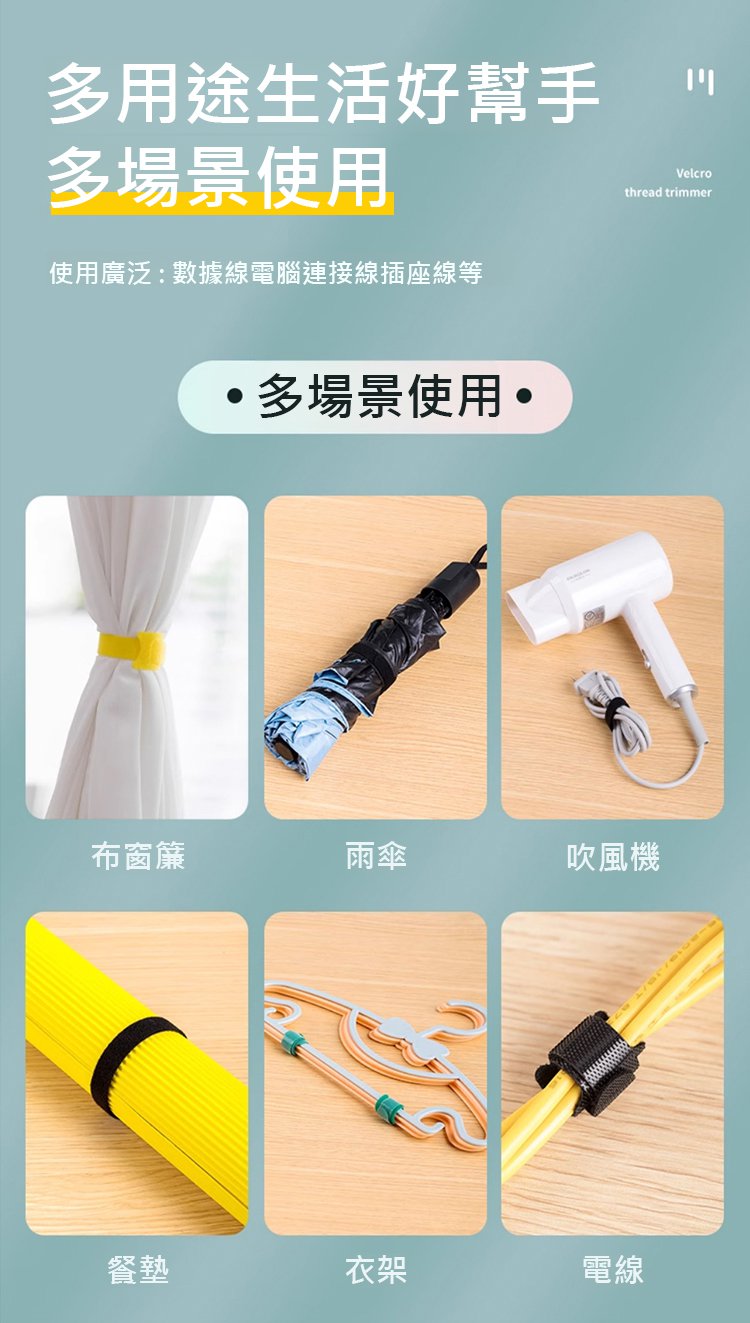 多用途生活好幫手
多場景使用

Velcro
thread trimmer

使用廣泛：數據線電腦連接線插座線等

• 多場景使用 •

布窗簾

雨傘

吹風機

餐墊

衣架

電線