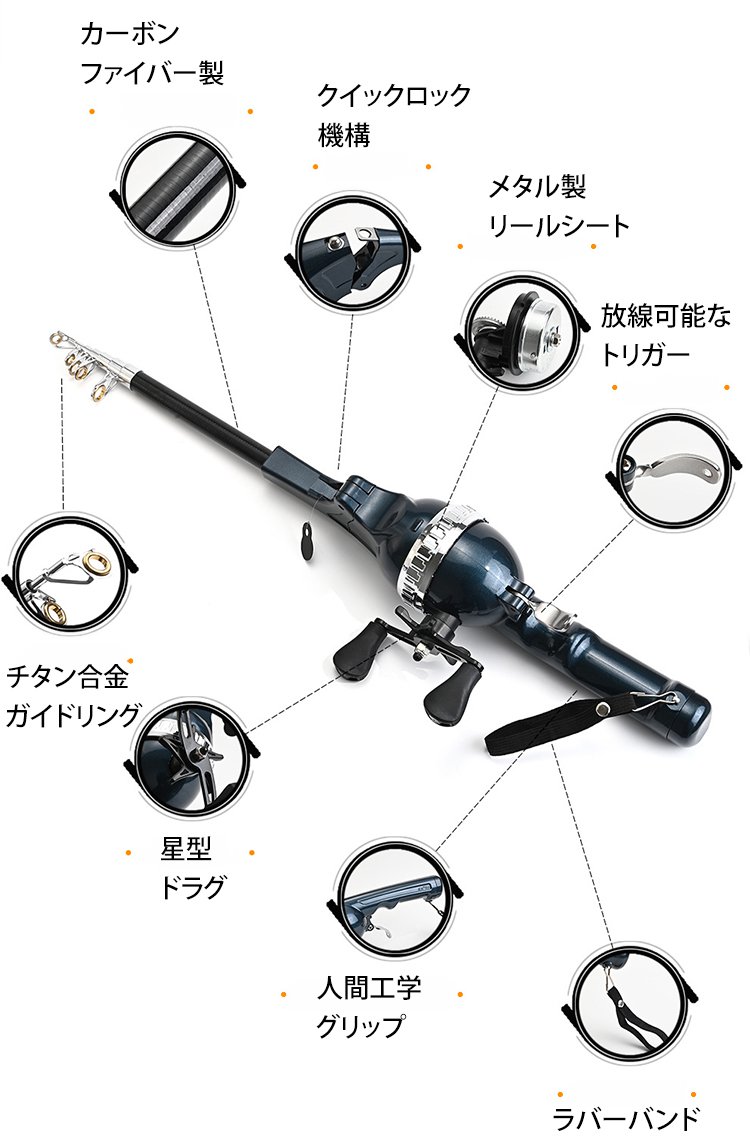 カーボン
ファイバー製

クイックロック
機構

メタル製
リールシート

放線可能な
トリガー

チタン合金
ガイドリング

星型
ドラグ

人間工学
グリップ

ラバーバンド