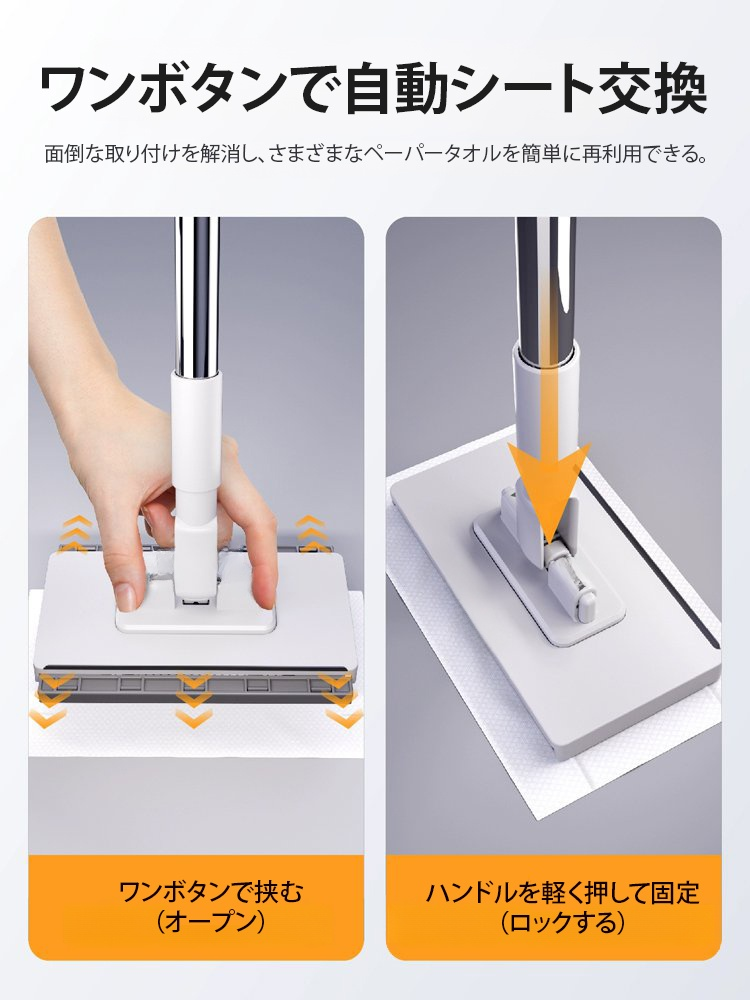 ワンボタンで自動シート交換

面倒な取り付けを解消し、さまざまなペーパータオルを簡単に再利用できる。

ワンボタンで挟む
（オープン）

ハンドルを軽く押して固定
（ロックする）