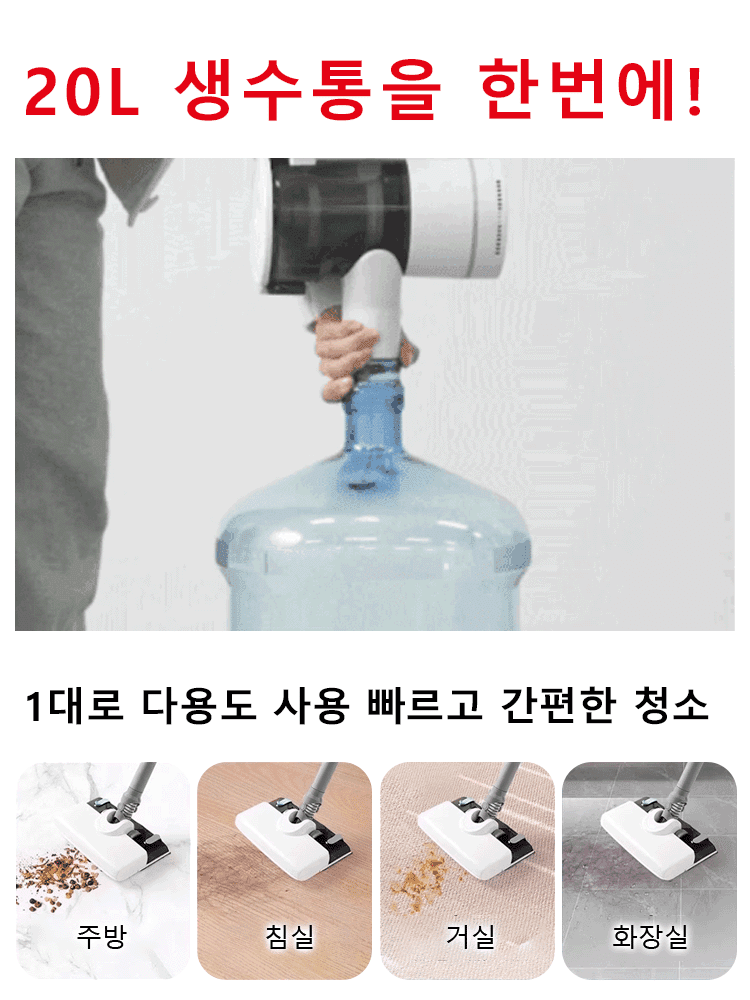 20L 생수통을 한번에!

1대로 다용도 사용 빠르고 간편한 청소

주방

침실

거실

화장실